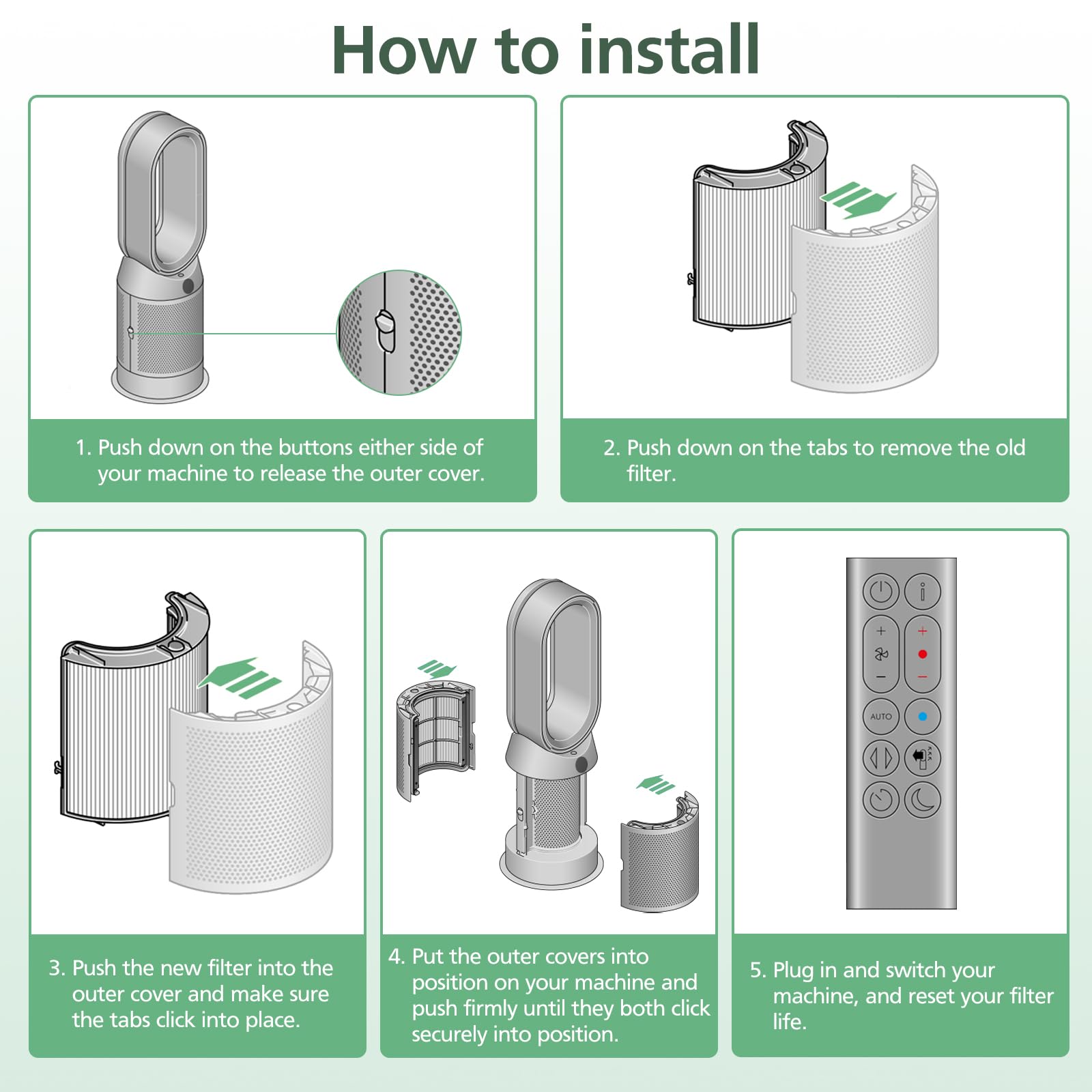 How to install

1. Push down on the buttons either side of your machine to release the outer cover.

2. Push down on the tabs to remove the old filter.

3. Push the new filter into the outer cover and make sure the tabs click into place.

4. Put the outer covers into position on your machine and push firmly until they both click securely into position.

AUTO

5. Plug in and switch your machine, and reset your filter life.