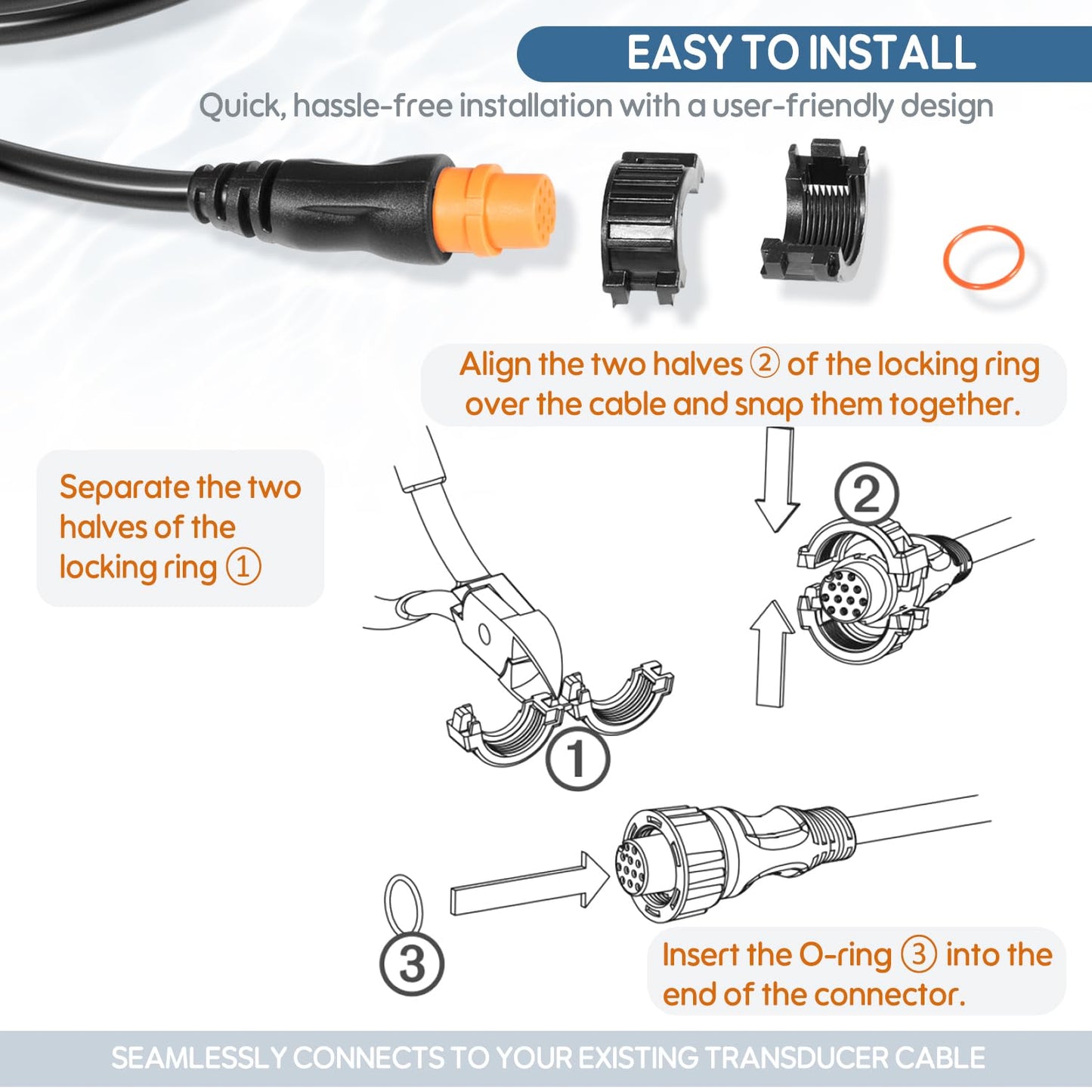 EASY TO INSTALL

Quick, hassle-free installation with a user-friendly design

Align the two halves ② of the locking ring over the cable and snap them together.

Separate the two halves of the locking ring ①

2

1

3

Insert the O-ring ③ into the end of the connector.

SEAMLESSLY CONNECTS TO YOUR EXISTING TRANSDUCER CABLE