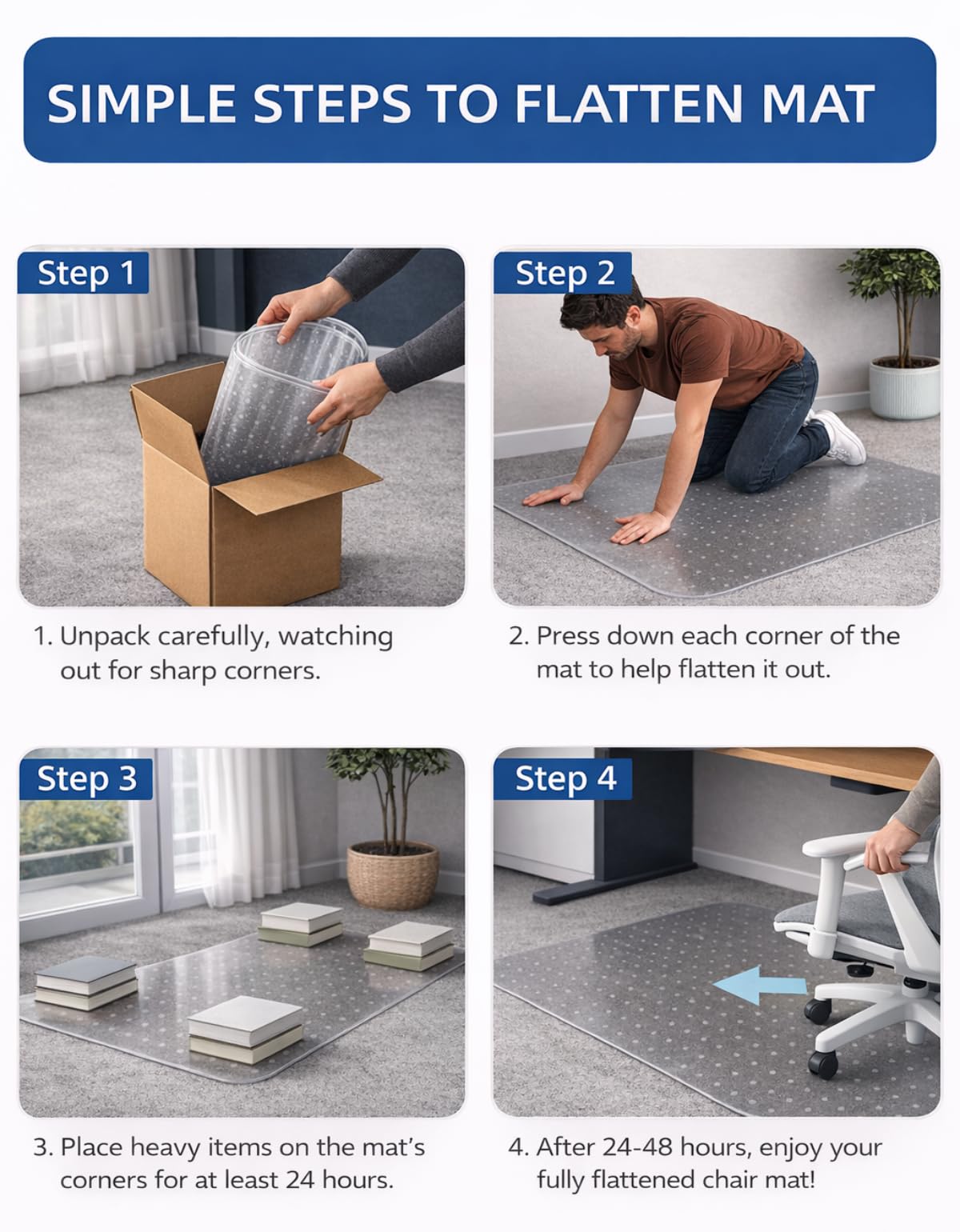 SIMPLE STEPS TO FLATTEN MAT

Step 1

1. Unpack carefully, watching out for sharp corners.

Step 2

2. Press down each corner of the mat to help flatten it out.

Step 3

3. Place heavy items on the mat's corners for at least 24 hours.

Step 4

4. After 24-48 hours, enjoy your fully flattened chair mat!