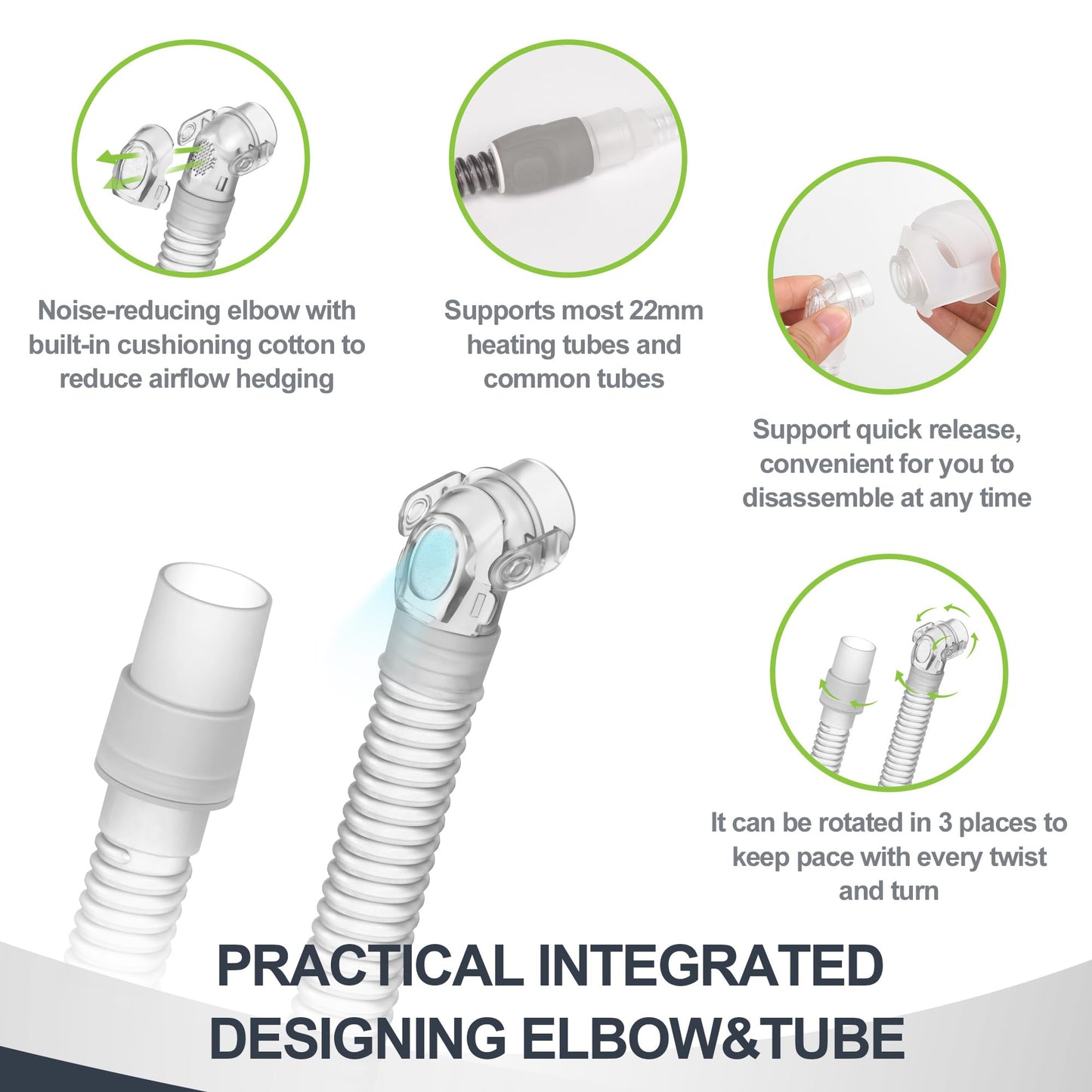 Noise-reducing elbow with built-in cushioning cotton to reduce airflow hedging

Supports most 22mm heating tubes and common tubes

Support quick release, convenient for you to disassemble at any time

It can be rotated in 3 places to keep pace with every twist and turn

PRACTICAL INTEGRATED DESIGNING ELBOW&TUBE