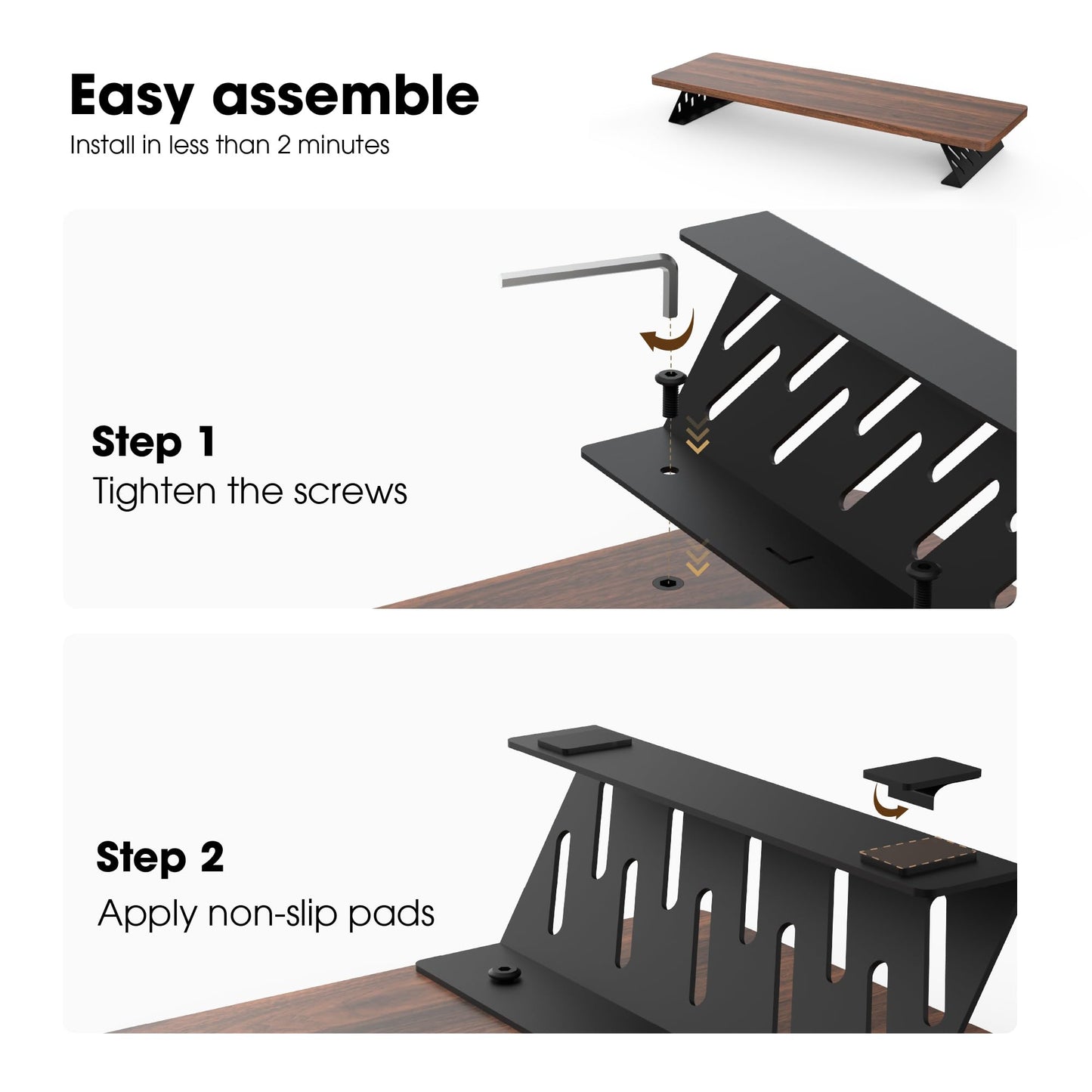 Easy assemble
Install in less than 2 minutes

Step 1
Tighten the screws

Step 2
Apply non-slip pads