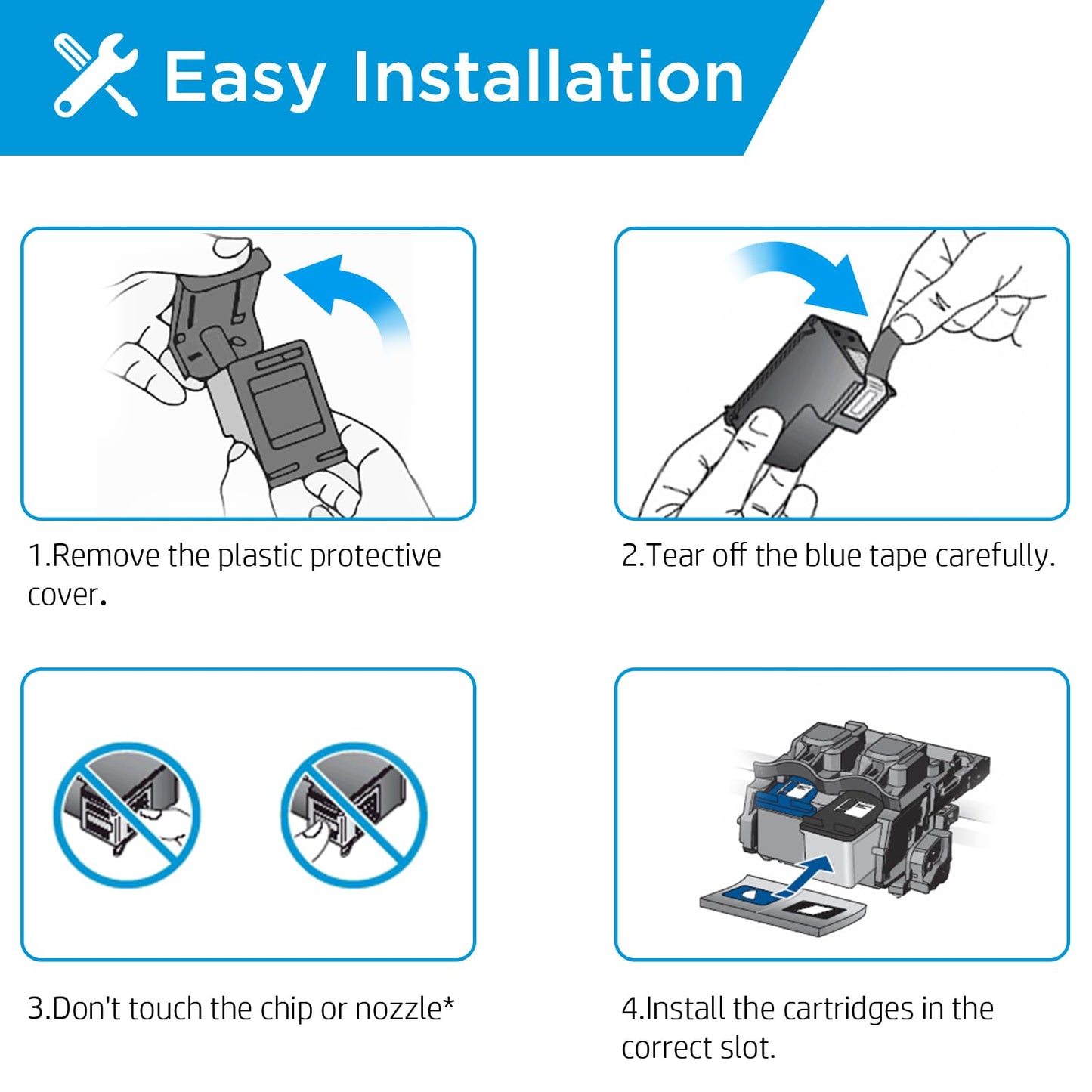 Easy Installation

1.Remove the plastic protective cover.

2.Tear off the blue tape carefully.

3.Don't touch the chip or nozzle*

4.Install the cartridges in the correct slot.