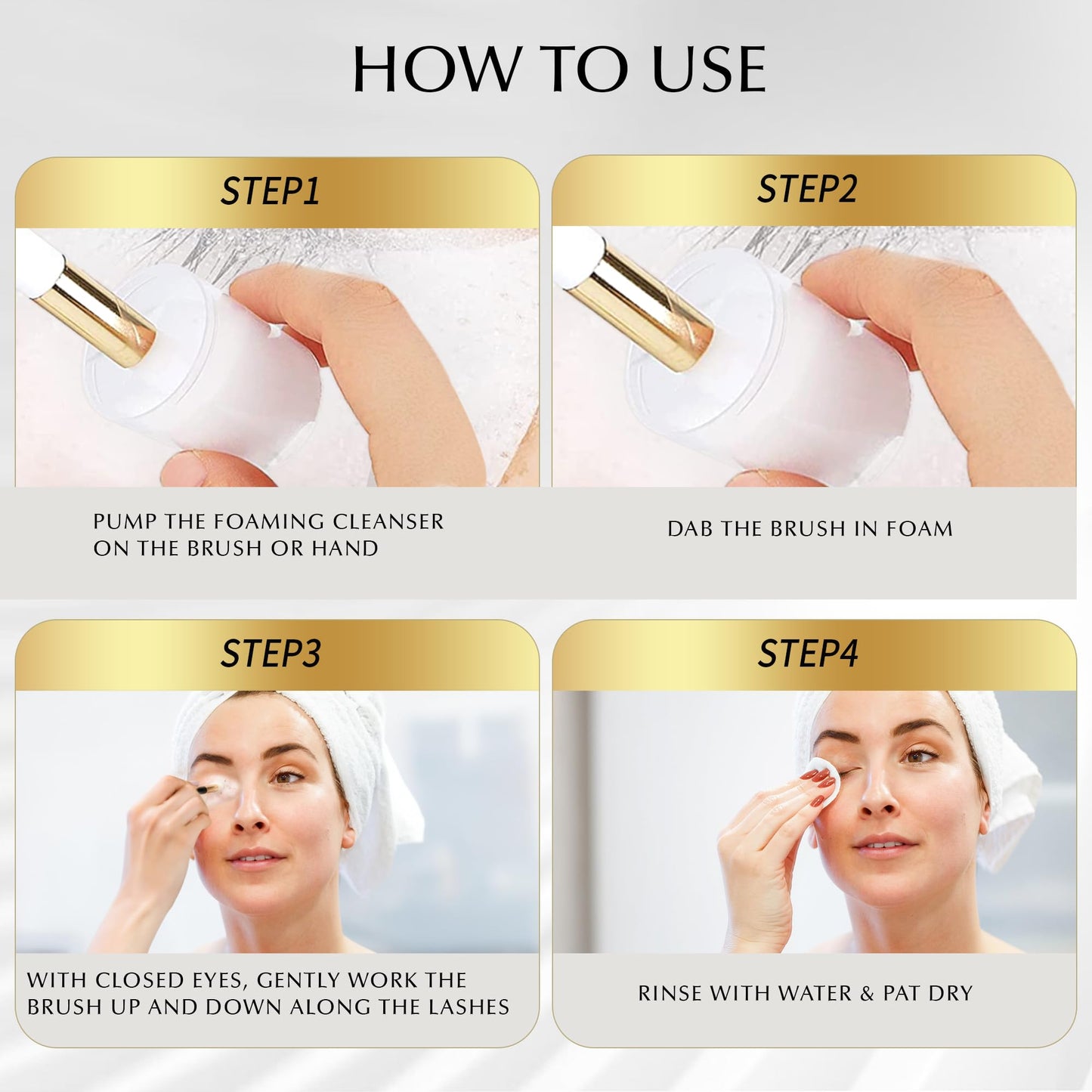 HOW TO USE

STEP1

PUMP THE FOAMING CLEANSER ON THE BRUSH OR HAND

STEP2

DAB THE BRUSH IN FOAM

STEP3

WITH CLOSED EYES, GENTLY WORK THE BRUSH UP AND DOWN ALONG THE LASHES

STEP4

RINSE WITH WATER & PAT DRY