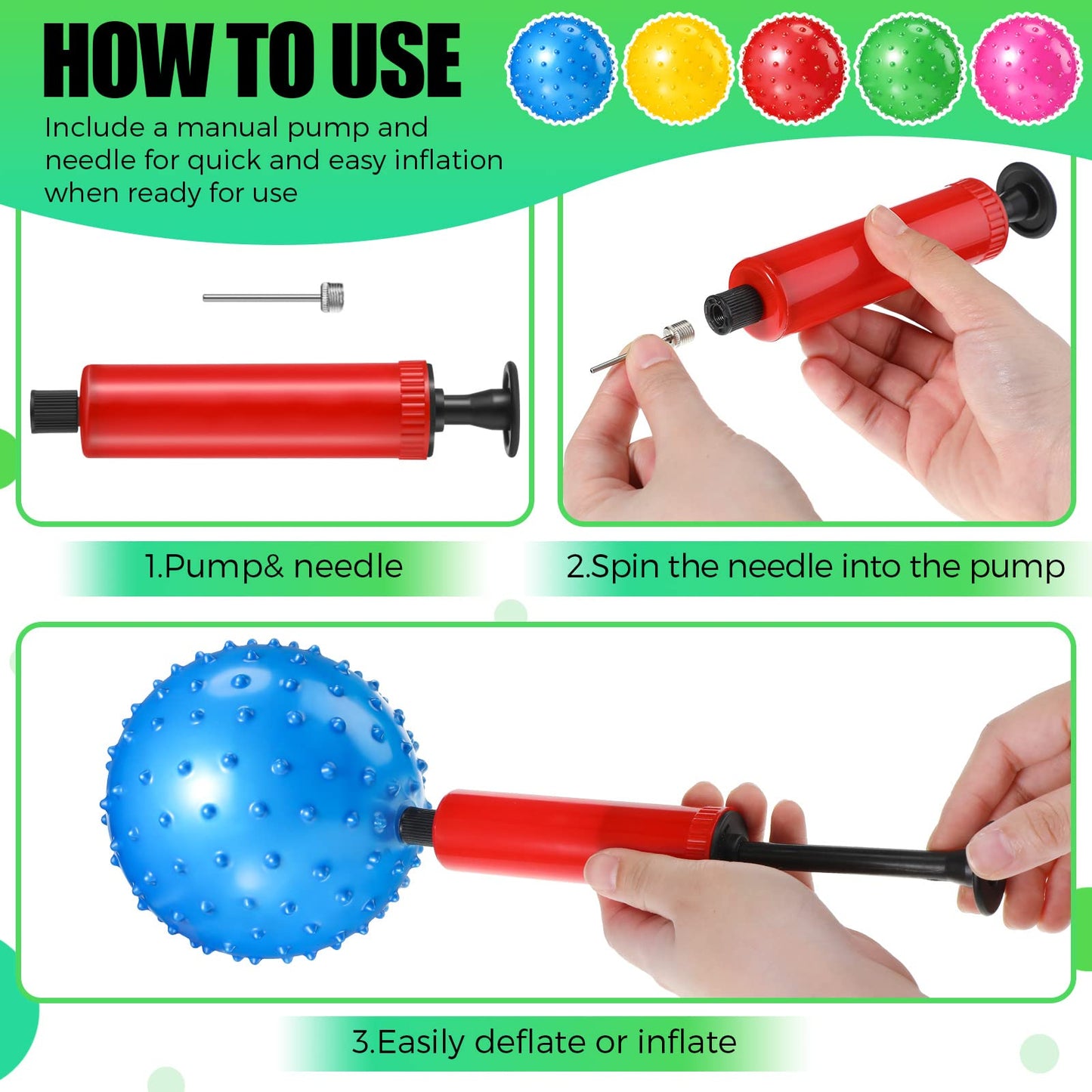 HOW TO USE

Include a manual pump and needle for quick and easy inflation when ready for use

1.Pump& needle

2.Spin the needle into the pump

3.Easily deflate or inflate