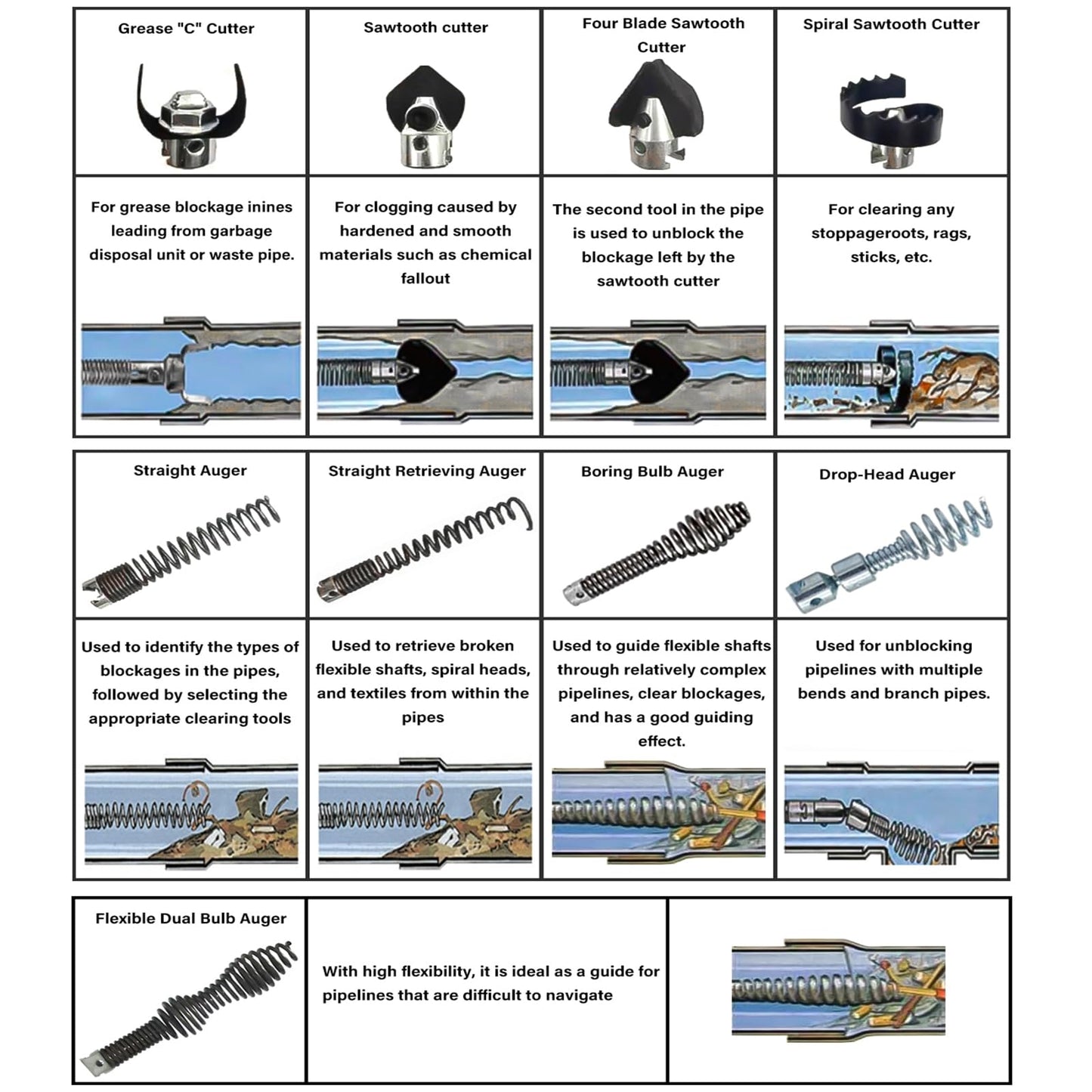 | Grease "C" Cutter | Sawtooth cutter | Four Blade Sawtooth Cutter | Spiral Sawtooth Cutter |
|---|---|---|---|
| For grease blockage inines leading from garbage disposal unit or waste pipe. | For clogging caused by hardened and smooth materials such as chemical fallout | The second tool in the pipe is used to unblock the blockage left by the sawtooth cutter | For clearing any stoppageroots, rags, sticks, etc. |

| Straight Auger | Straight Retrieving Auger | Boring Bulb Auger | Drop-Head Auger |
|---|---|---|---|
| Used to identify the types of blockages in the pipes, followed by selecting the appropriate clearing tools | Used to retrieve broken flexible shafts, spiral heads, and textiles from within the pipes | Used to guide flexible shafts through relatively complex pipelines, clear blockages, and has a good guiding effect. | Used for unblocking pipelines with multiple bends and branch pipes. |

| Flexible Dual Bulb Auger | With high flexibility, it is ideal as a guide for pipelines that are difficult to navigate | |
|---|---|---|