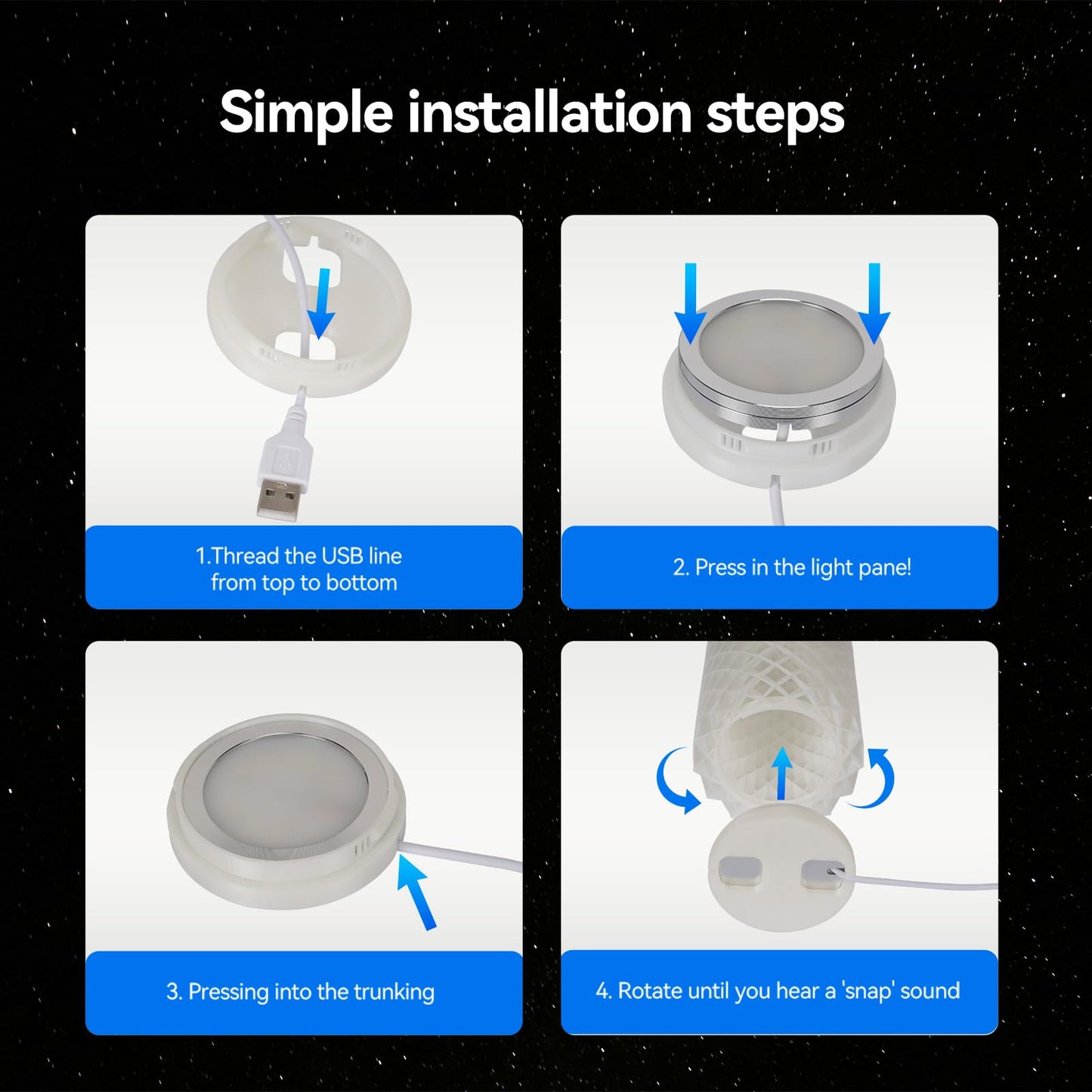 Simple installation steps

1.Thread the USB line
from top to bottom

2. Press in the light pane!

3. Pressing into the trunking

4. Rotate until you hear a 'snap' sound