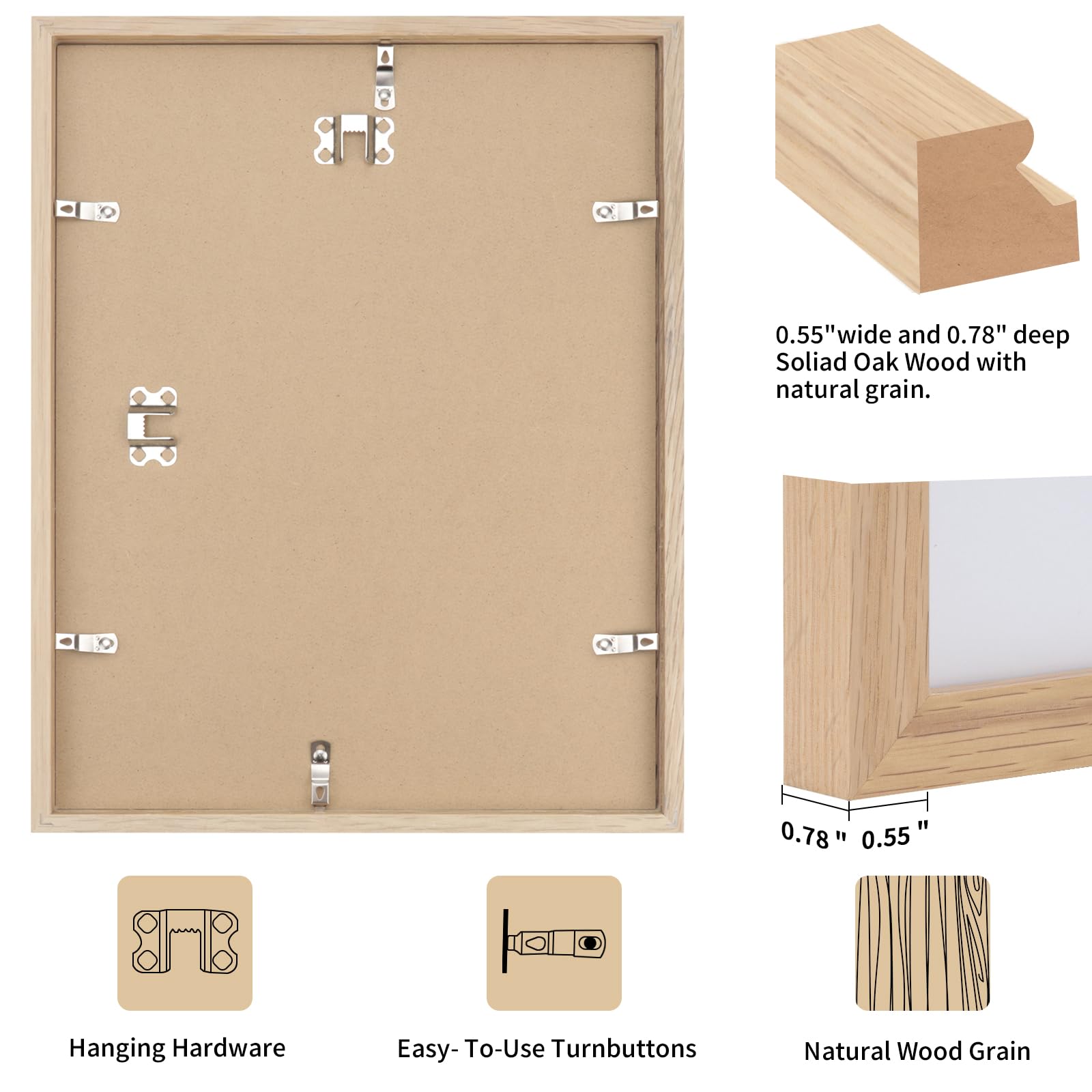 0.55"wide and 0.78" deep Soliad Oak Wood with natural grain.

0.78 " 0.55 "

Hanging Hardware

Easy- To-Use Turnbuttons

Natural Wood Grain