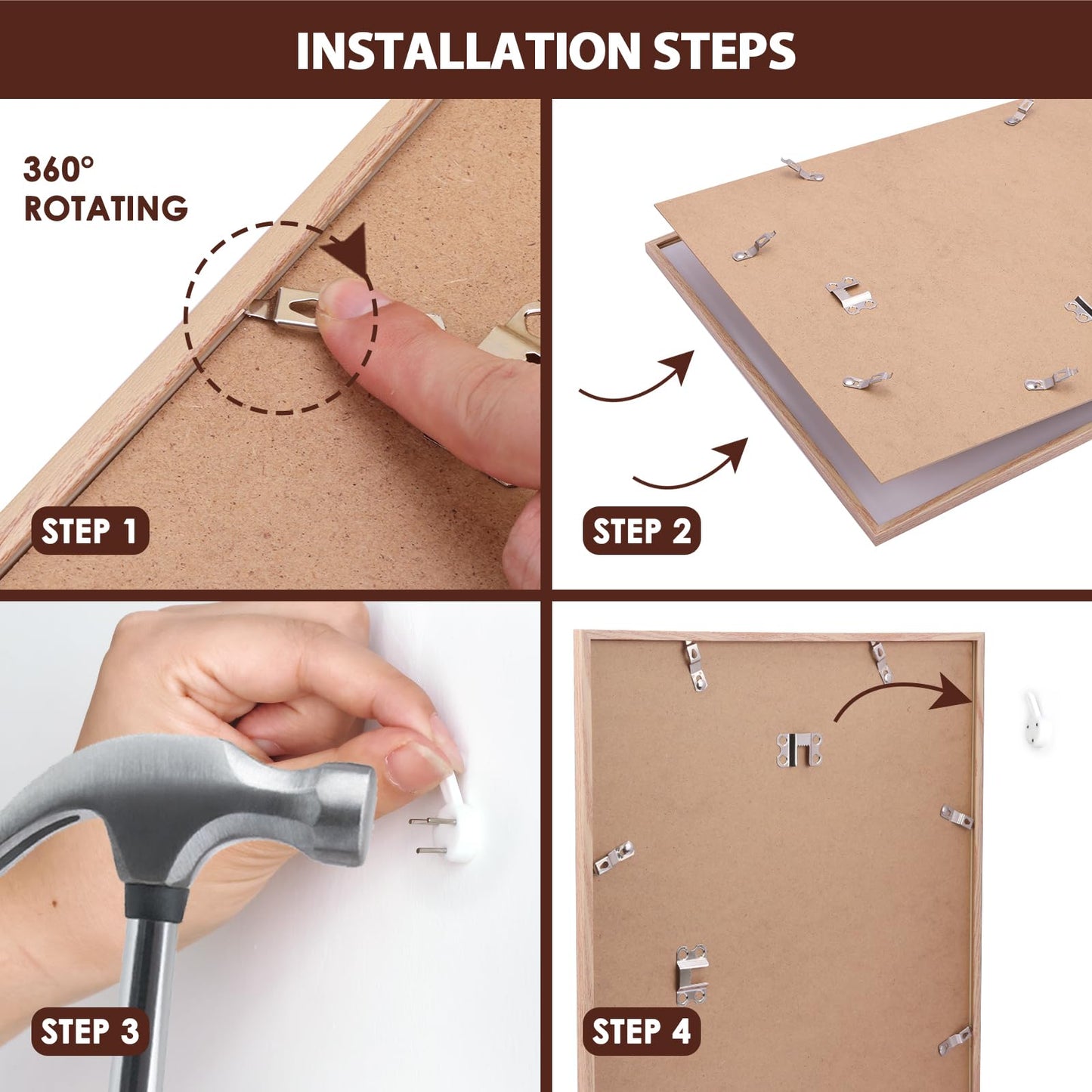 INSTALLATION STEPS

360°
ROTATING

STEP 1

STEP 2

STEP 3

STEP 4