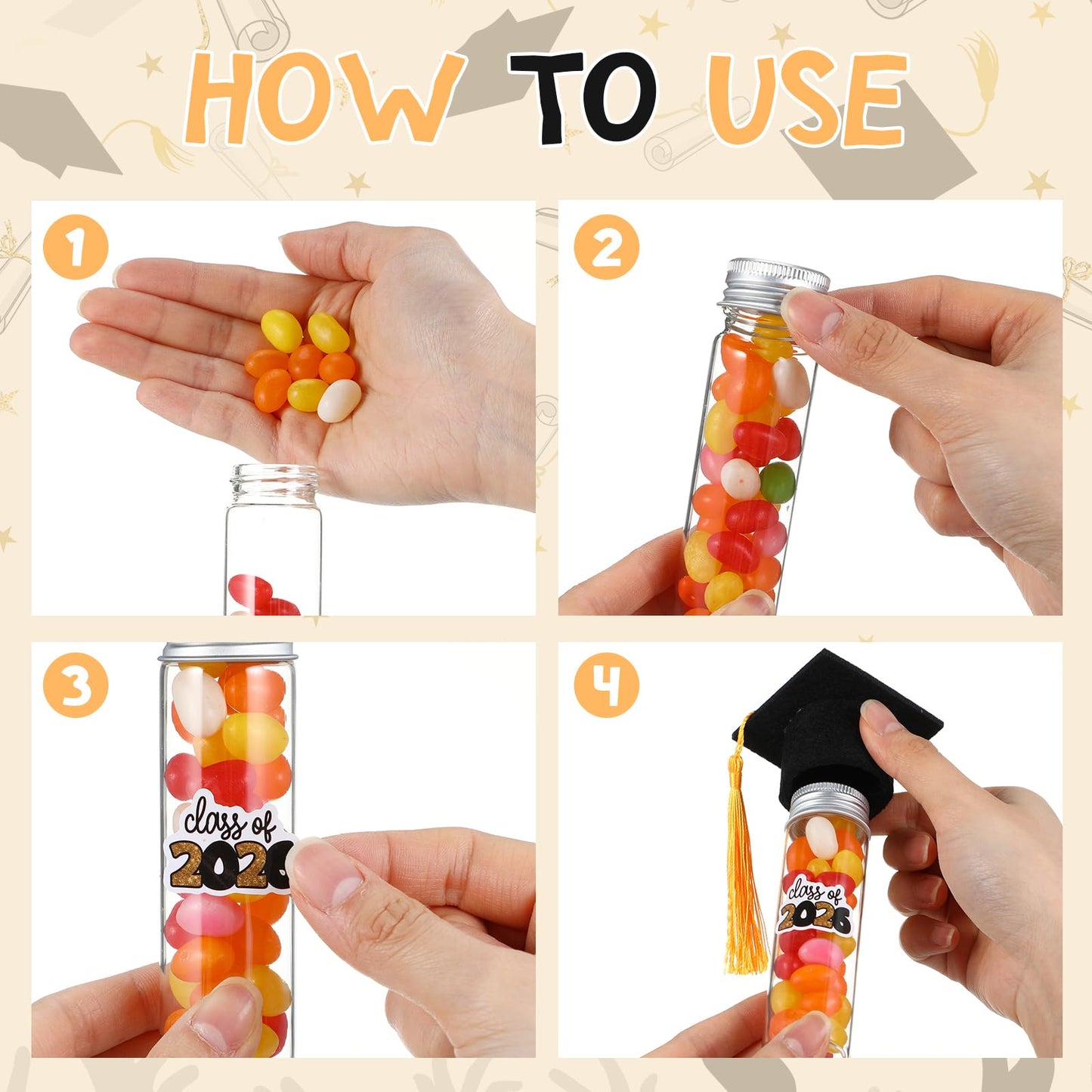 HOW TO USE

1

2

3

class of 2026

4

class of 2026