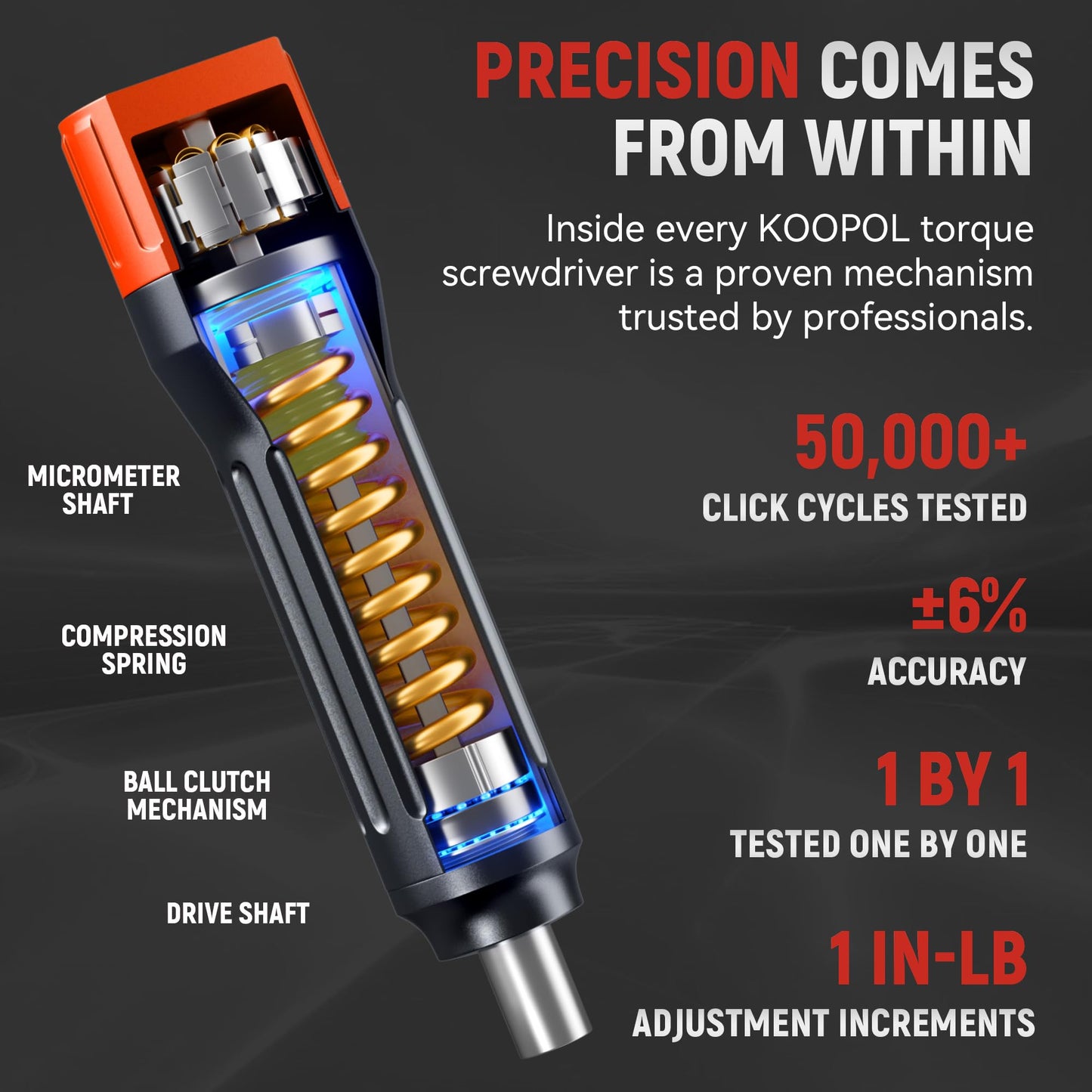 PRECISION COMES FROM WITHIN

Inside every KOOPOL torque screwdriver is a proven mechanism trusted by professionals.

MICROMETER SHAFT

COMPRESSION SPRING

BALL CLUTCH MECHANISM

DRIVE SHAFT

50,000+
CLICK CYCLES TESTED

±6%
ACCURACY

1 BY 1
TESTED ONE BY ONE

1 IN-LB
ADJUSTMENT INCREMENTS