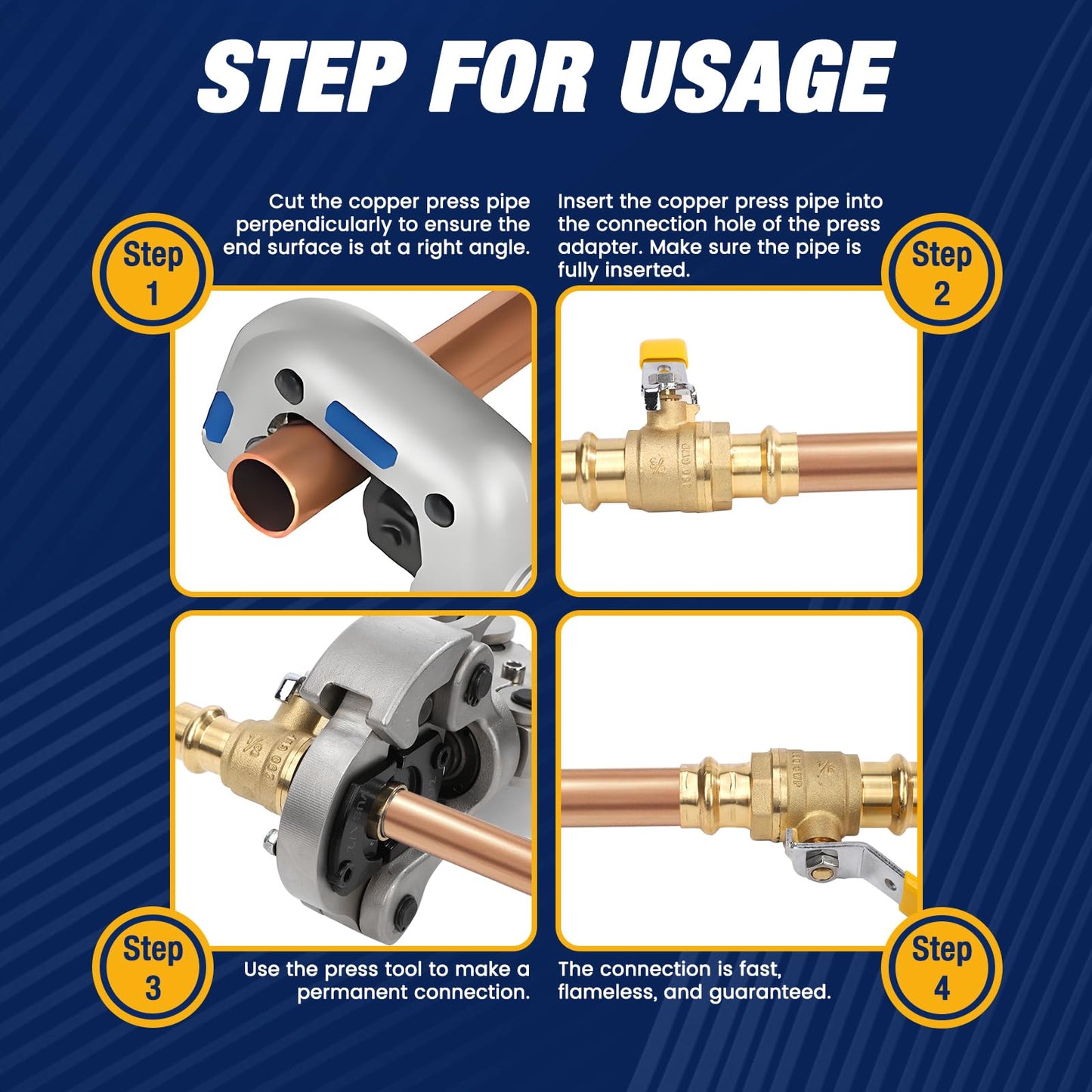 STEP FOR USAGE

Step 1

Cut the copper press pipe perpendicularly to ensure the end surface is at a right angle.

Insert the copper press pipe into the connection hole of the press adapter. Make sure the pipe is fully inserted.

Step 2

Step 3

Use the press tool to make a permanent connection.

The connection is fast, flameless, and guaranteed.

Step 4