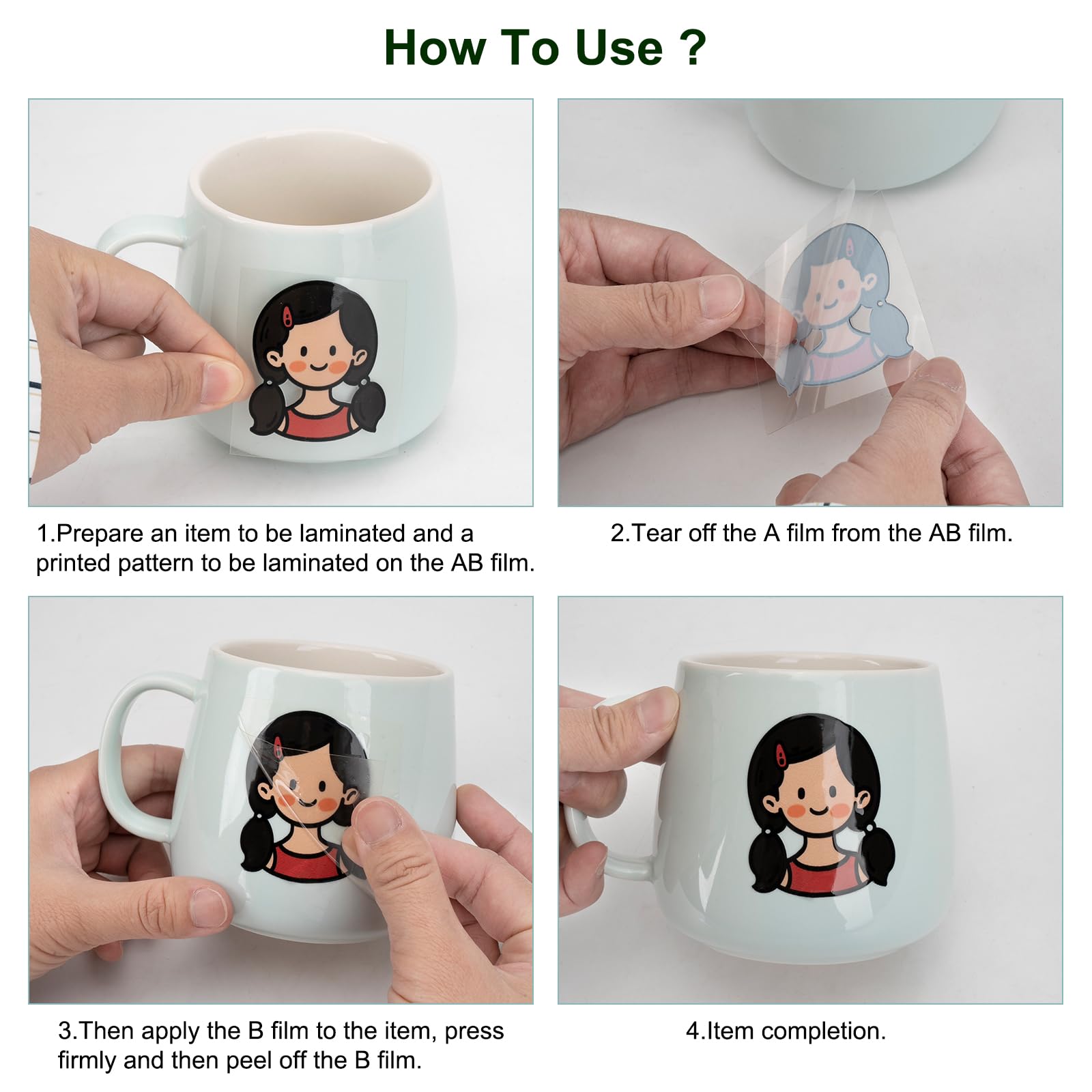 How To Use ?

1.Prepare an item to be laminated and a printed pattern to be laminated on the AB film.

2.Tear off the A film from the AB film.

3.Then apply the B film to the item, press firmly and then peel off the B film.

4.Item completion.