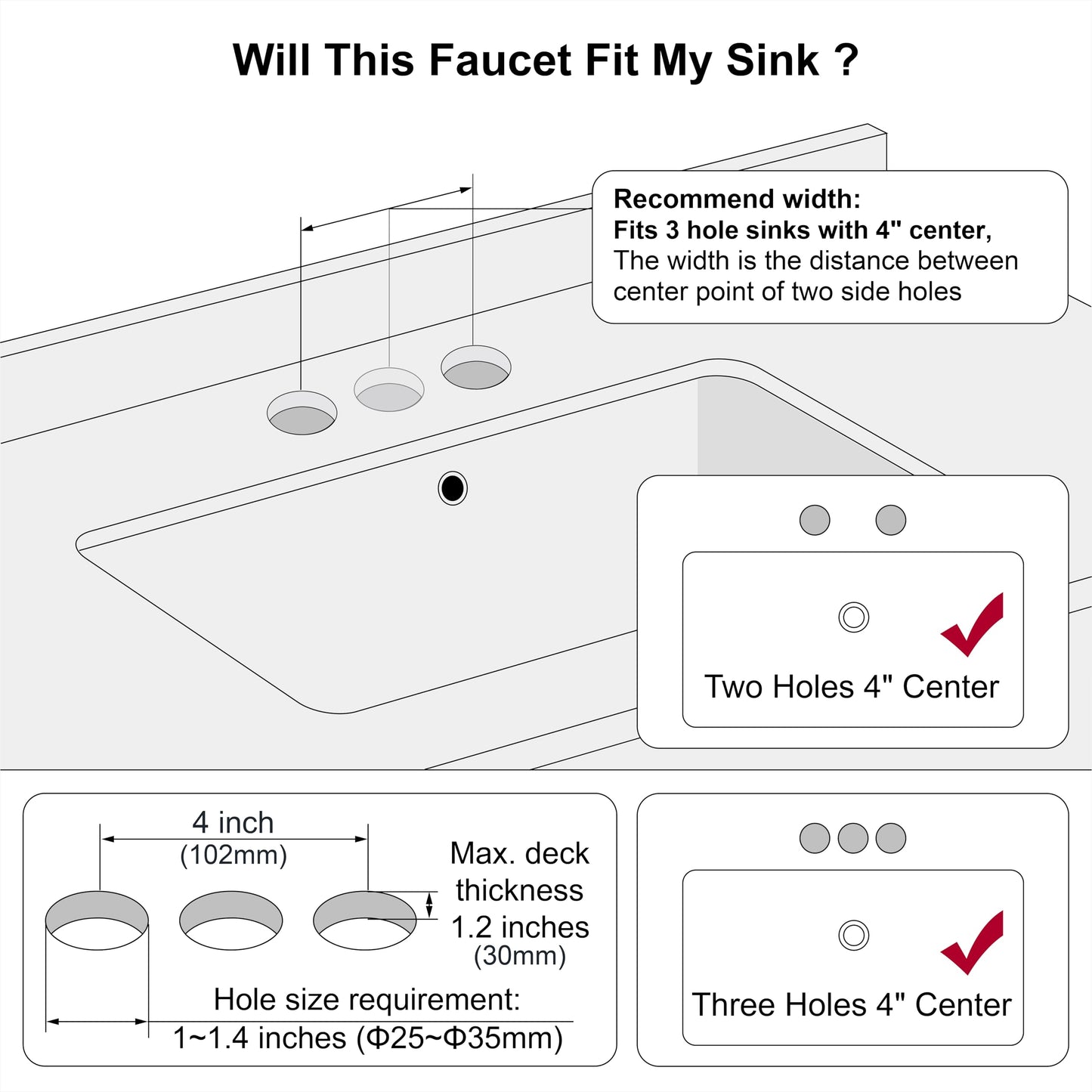 Will This Faucet Fit My Sink ?

Recommend width:
Fits 3 hole sinks with 4" center,
The width is the distance between center point of two side holes

Two Holes 4" Center

4 inch
(102mm)

Max. deck thickness 1.2 inches (30mm)

Hole size requirement:
1~1.4 inches (Φ25~Φ35mm)

Three Holes 4" Center