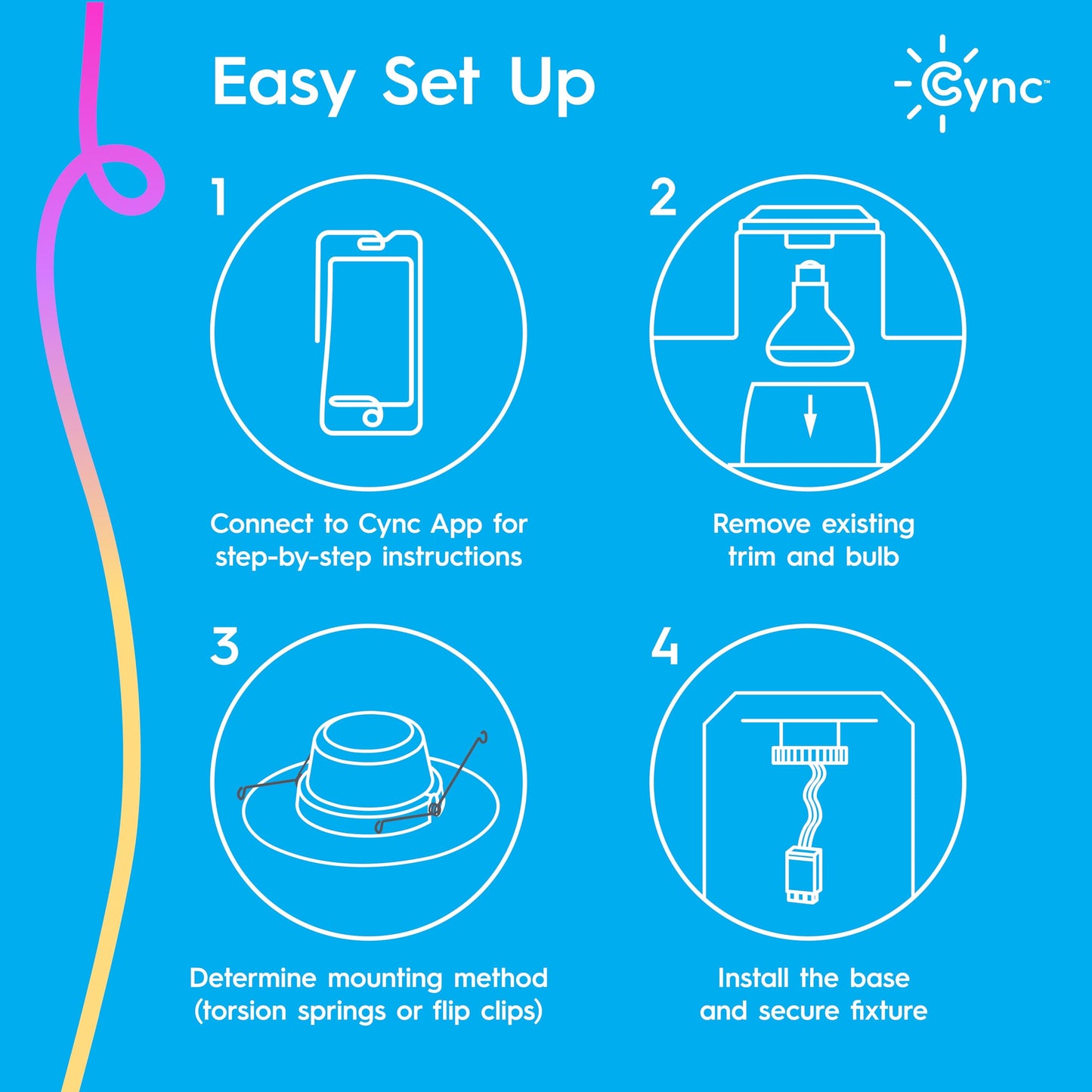 Easy Set Up

Cync™

1

Connect to Cync App for step-by-step instructions

2

Remove existing trim and bulb

3

Determine mounting method (torsion springs or flip clips)

4

Install the base and secure fixture