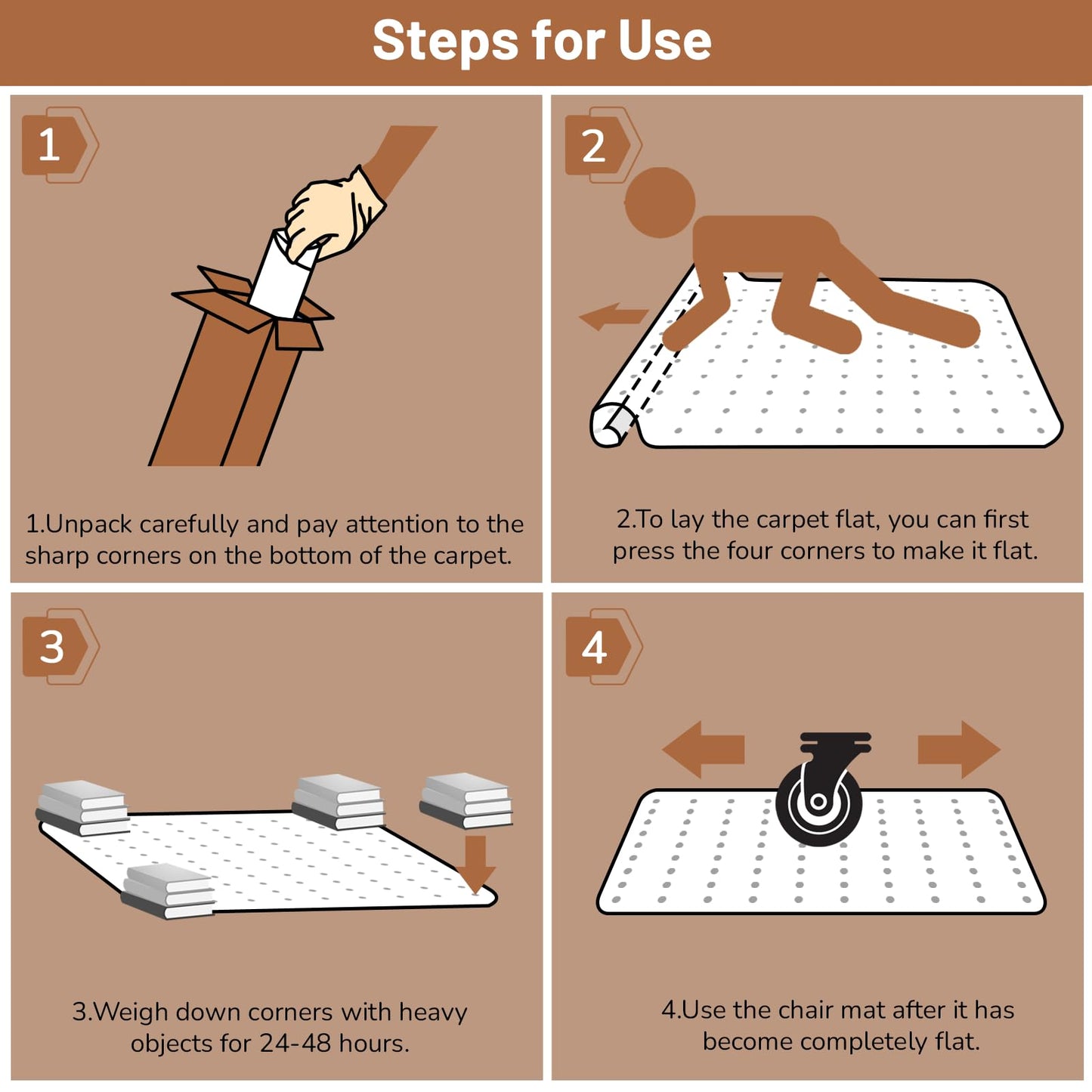 Steps for Use

1

1.Unpack carefully and pay attention to the sharp corners on the bottom of the carpet.

2

2.To lay the carpet flat, you can first press the four corners to make it flat.

3

3.Weigh down corners with heavy objects for 24-48 hours.

4

4.Use the chair mat after it has become completely flat.