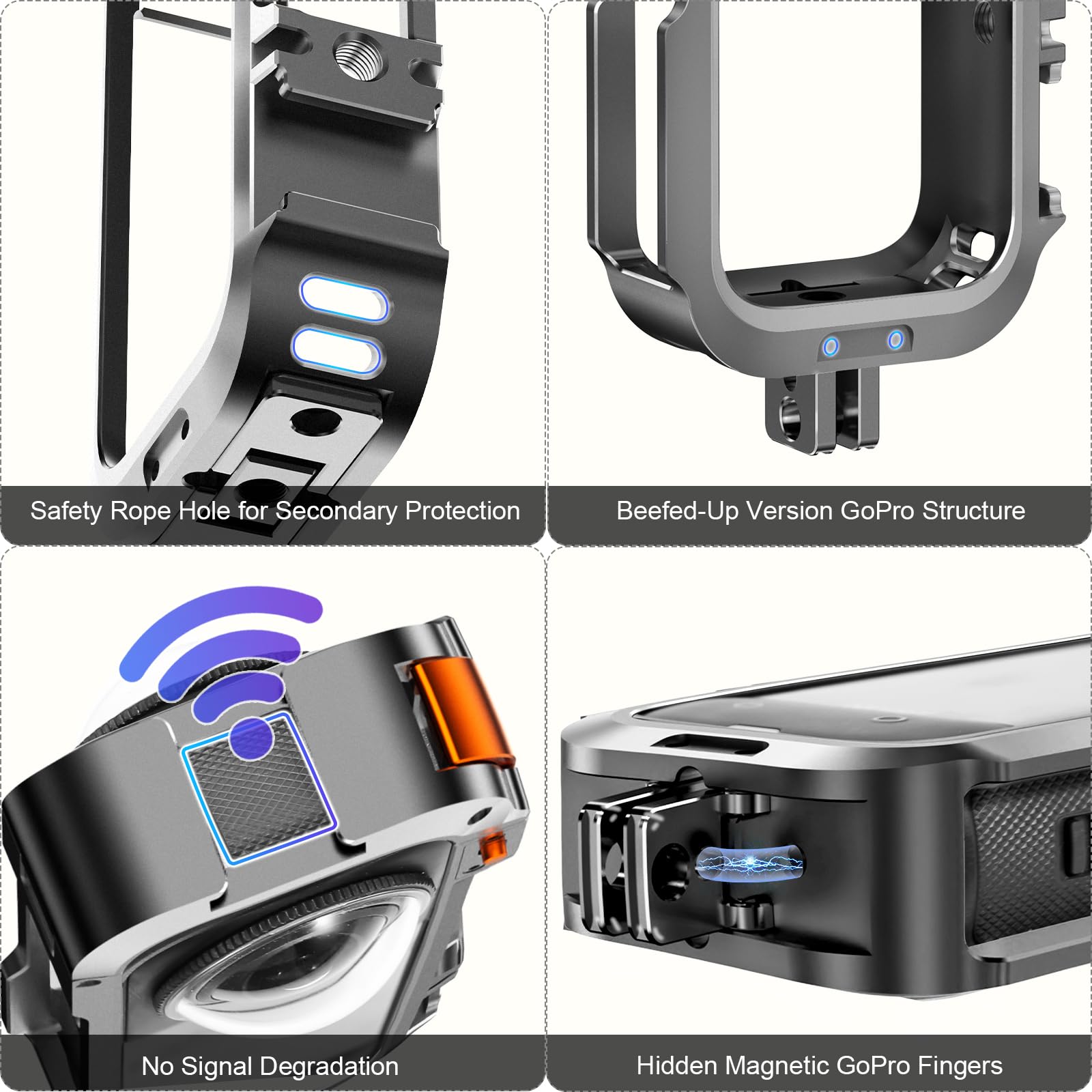 Safety Rope Hole for Secondary Protection

Beefed-Up Version GoPro Structure

No Signal Degradation

Hidden Magnetic GoPro Fingers