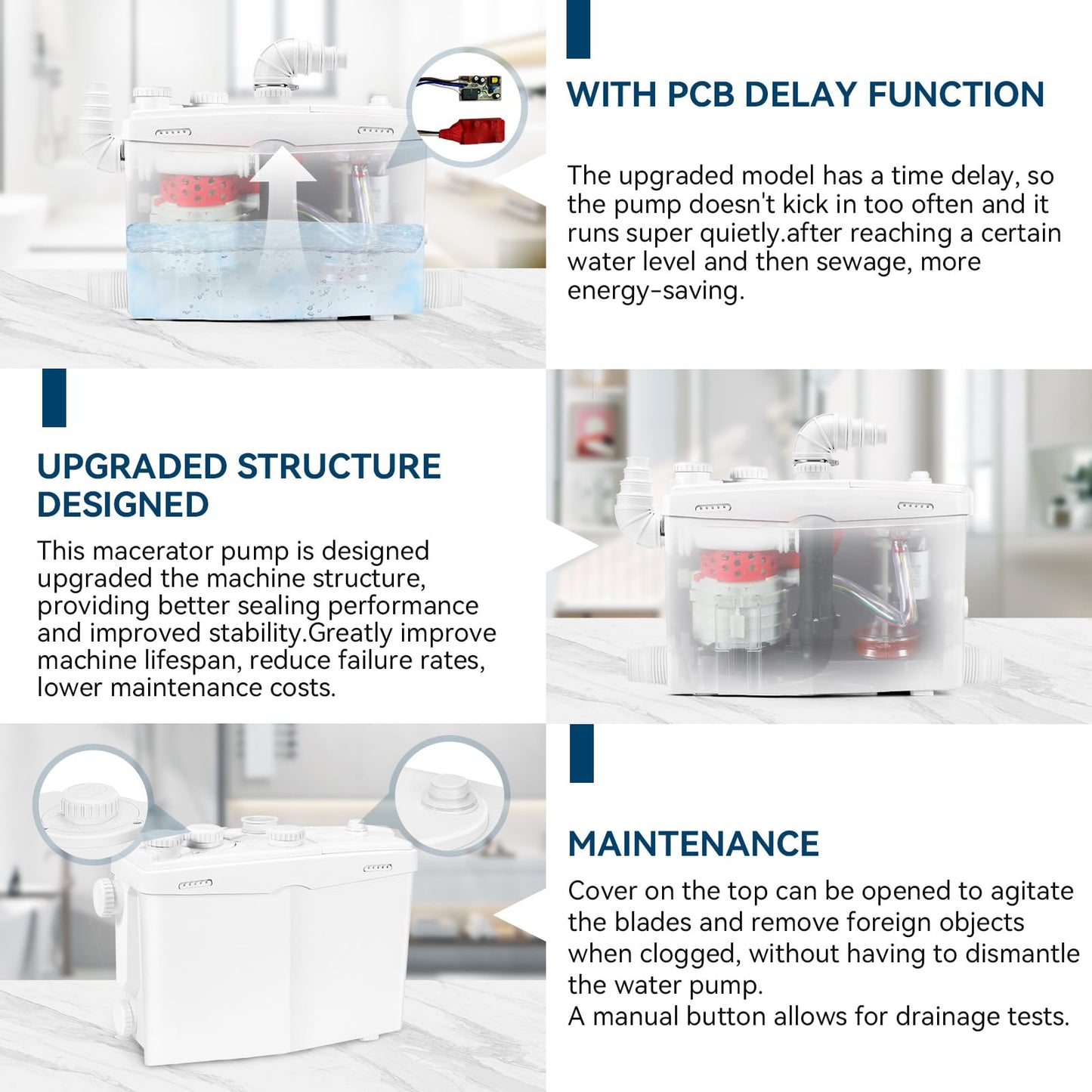 WITH PCB DELAY FUNCTION

The upgraded model has a time delay, so the pump doesn't kick in too often and it runs super quietly.after reaching a certain water level and then sewage, more energy-saving.

UPGRADED STRUCTURE DESIGNED

This macerator pump is designed upgraded the machine structure, providing better sealing performance and improved stability.Greatly improve machine lifespan, reduce failure rates, lower maintenance costs.

MAINTENANCE

Cover on the top can be opened to agitate the blades and remove foreign objects when clogged, without having to dismantle the water pump.
A manual button allows for drainage tests.