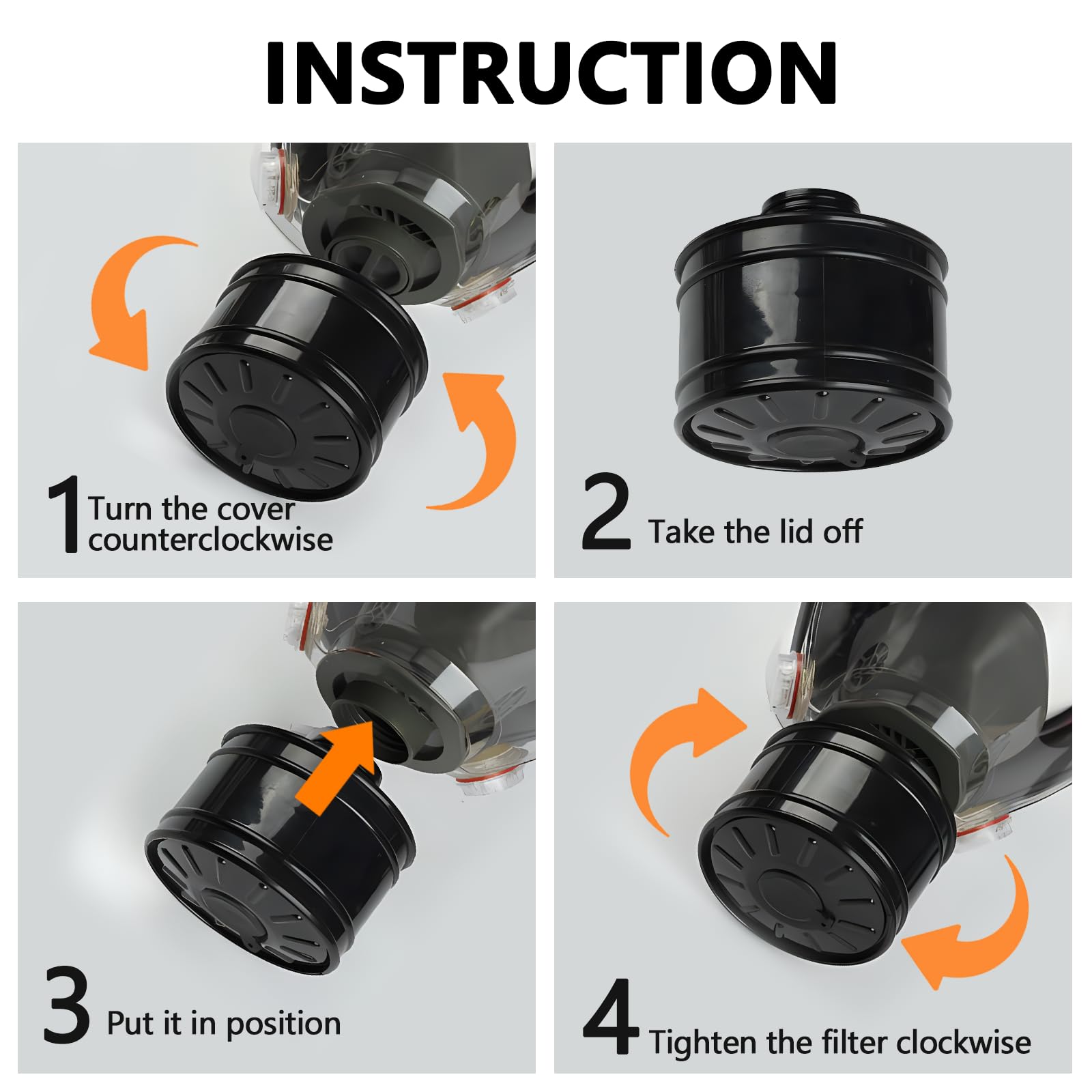 INSTRUCTION

1 Turn the cover counterclockwise

2 Take the lid off

3 Put it in position

4 Tighten the filter clockwise