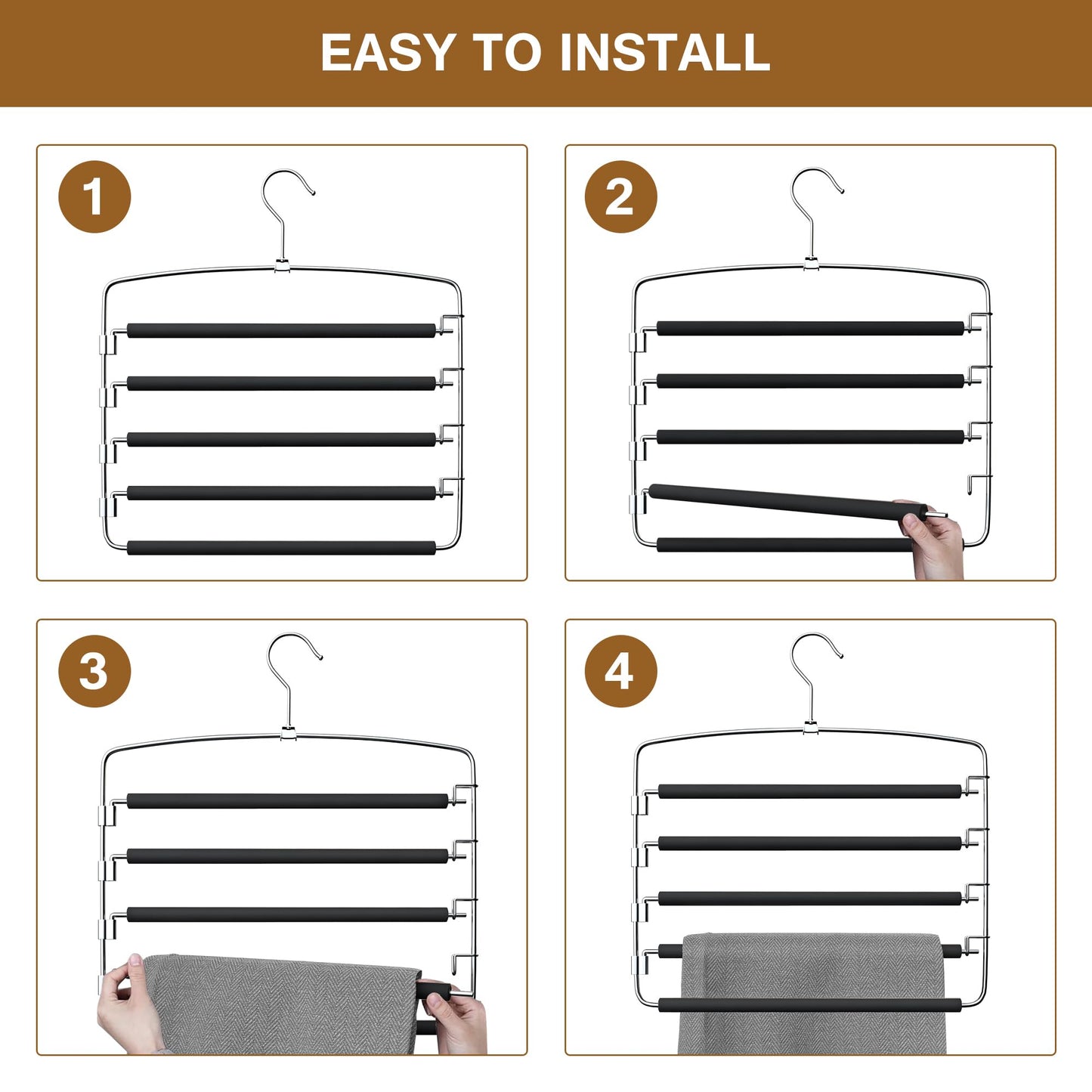 EASY TO INSTALL

1

2

3

4