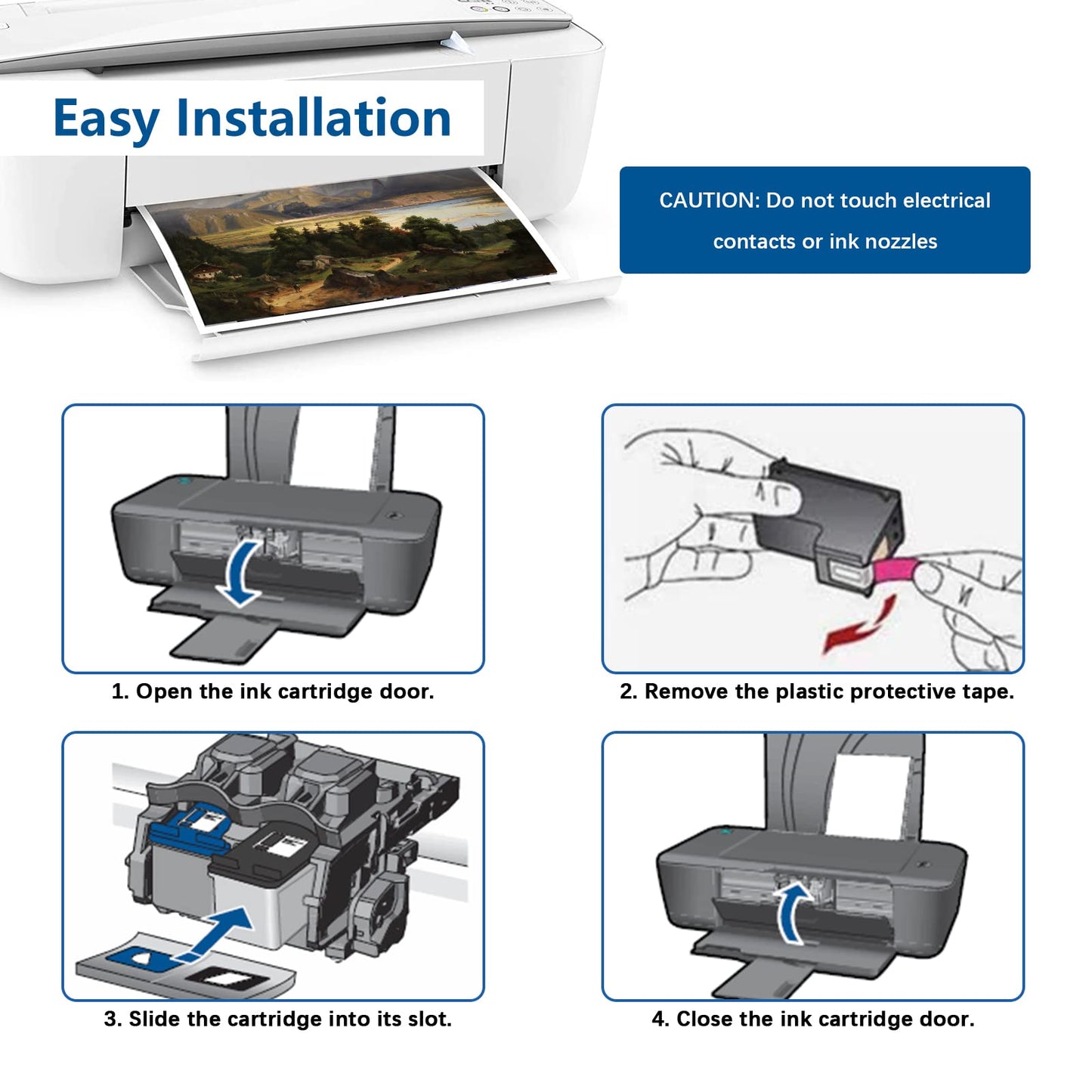 Easy Installation

CAUTION: Do not touch electrical contacts or ink nozzles

1. Open the ink cartridge door.

2. Remove the plastic protective tape.

3. Slide the cartridge into its slot.

4. Close the ink cartridge door.