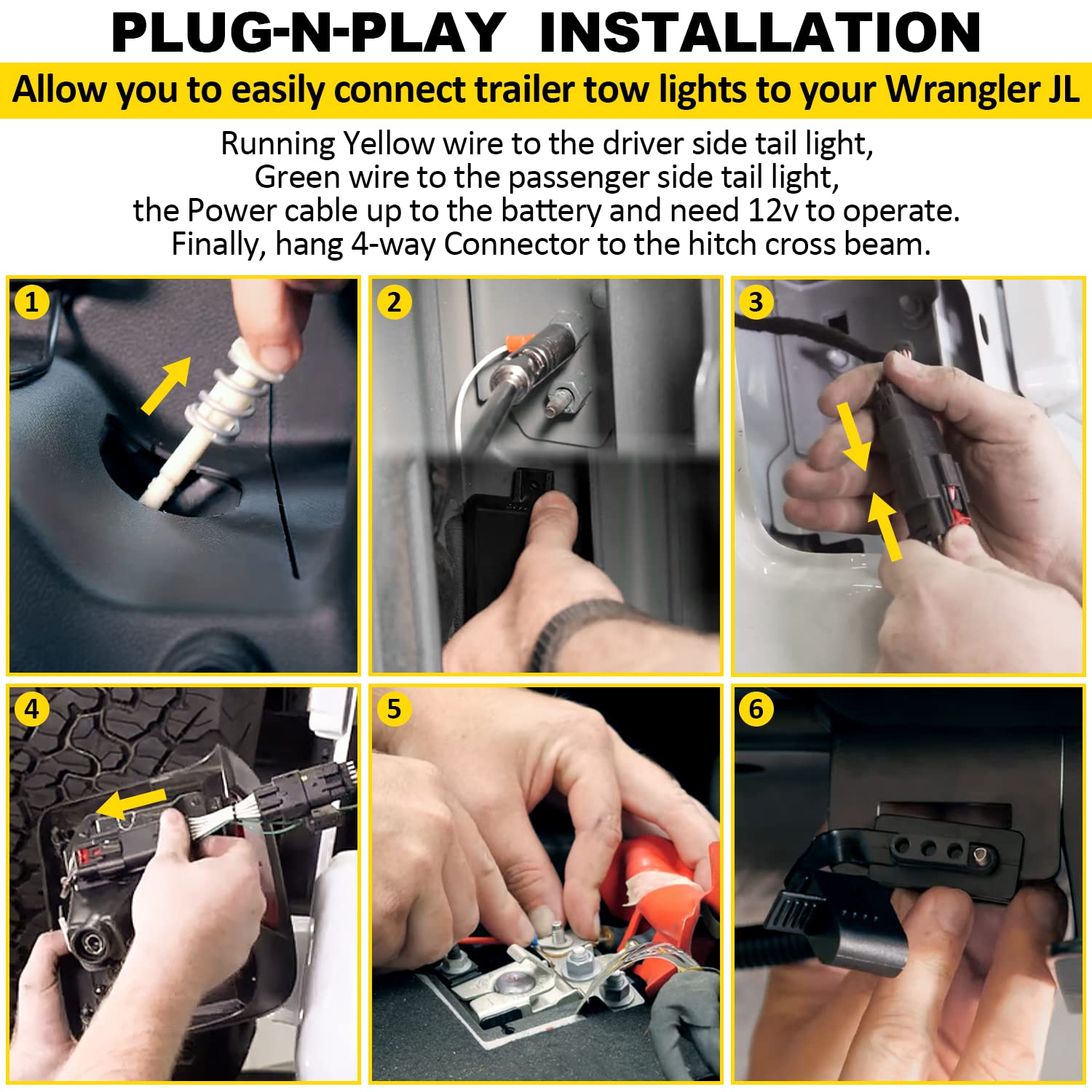 PLUG-N-PLAY INSTALLATION

Allow you to easily connect trailer tow lights to your Wrangler JL

Running Yellow wire to the driver side tail light,
Green wire to the passenger side tail light,
the Power cable up to the battery and need 12v to operate.
Finally, hang 4-way Connector to the hitch cross beam.

1

2

3

4

5

6