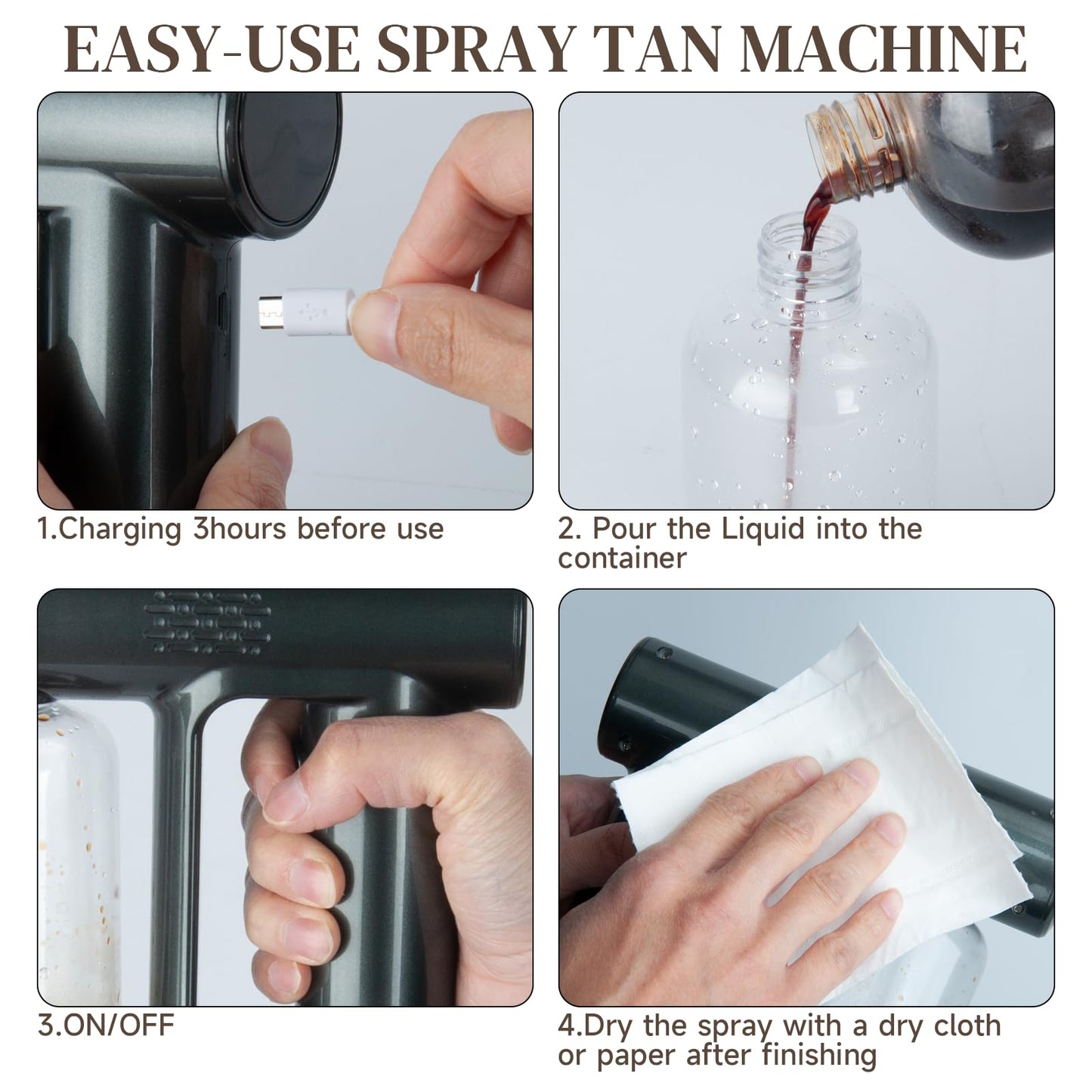 EASY-USE SPRAY TAN MACHINE

1.Charging 3hours before use

2. Pour the Liquid into the container

3.ON/OFF

4.Dry the spray with a dry cloth or paper after finishing