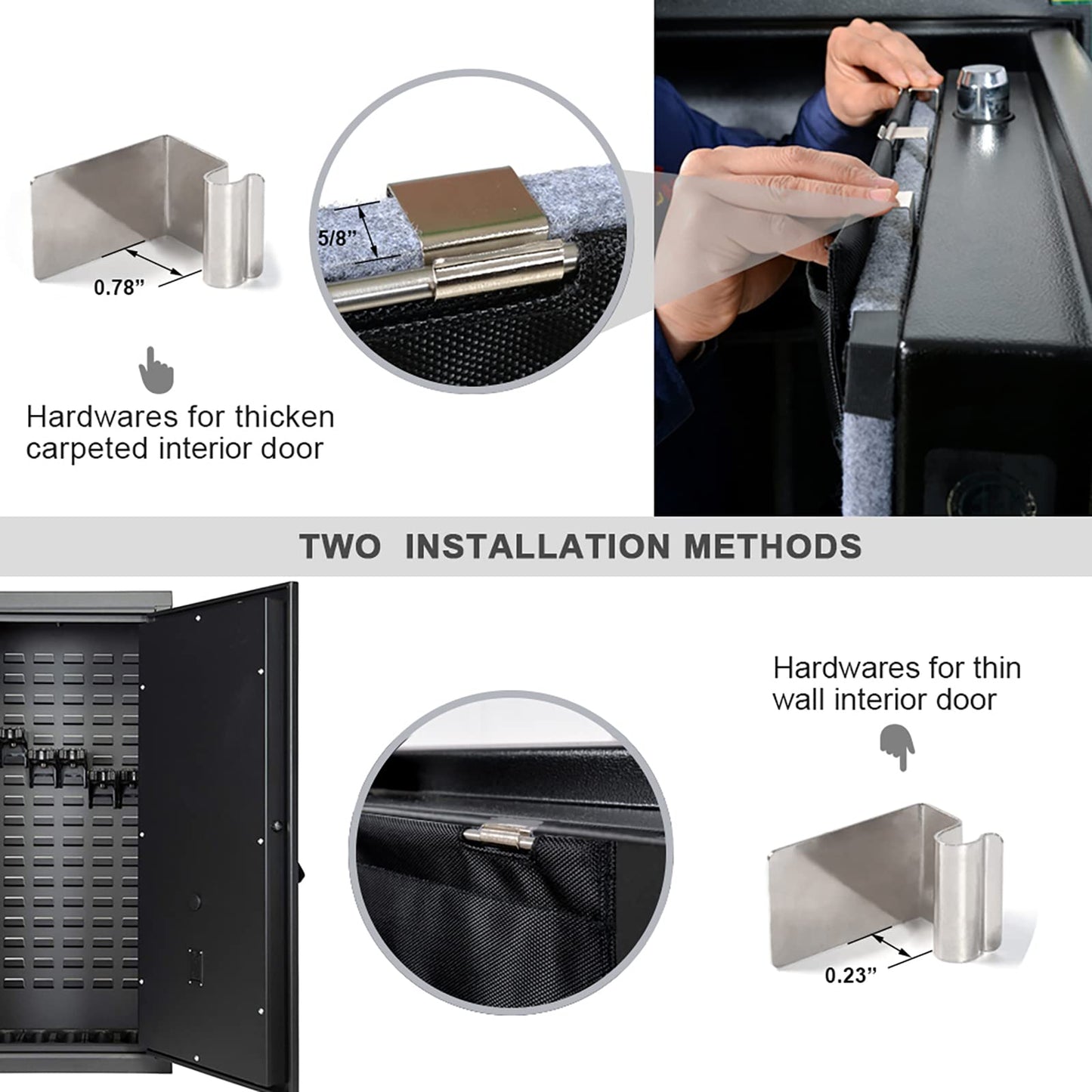 0.78”

5/8”

Hardwares for thicken carpeted interior door

TWO INSTALLATION METHODS

Hardwares for thin wall interior door

0.23”