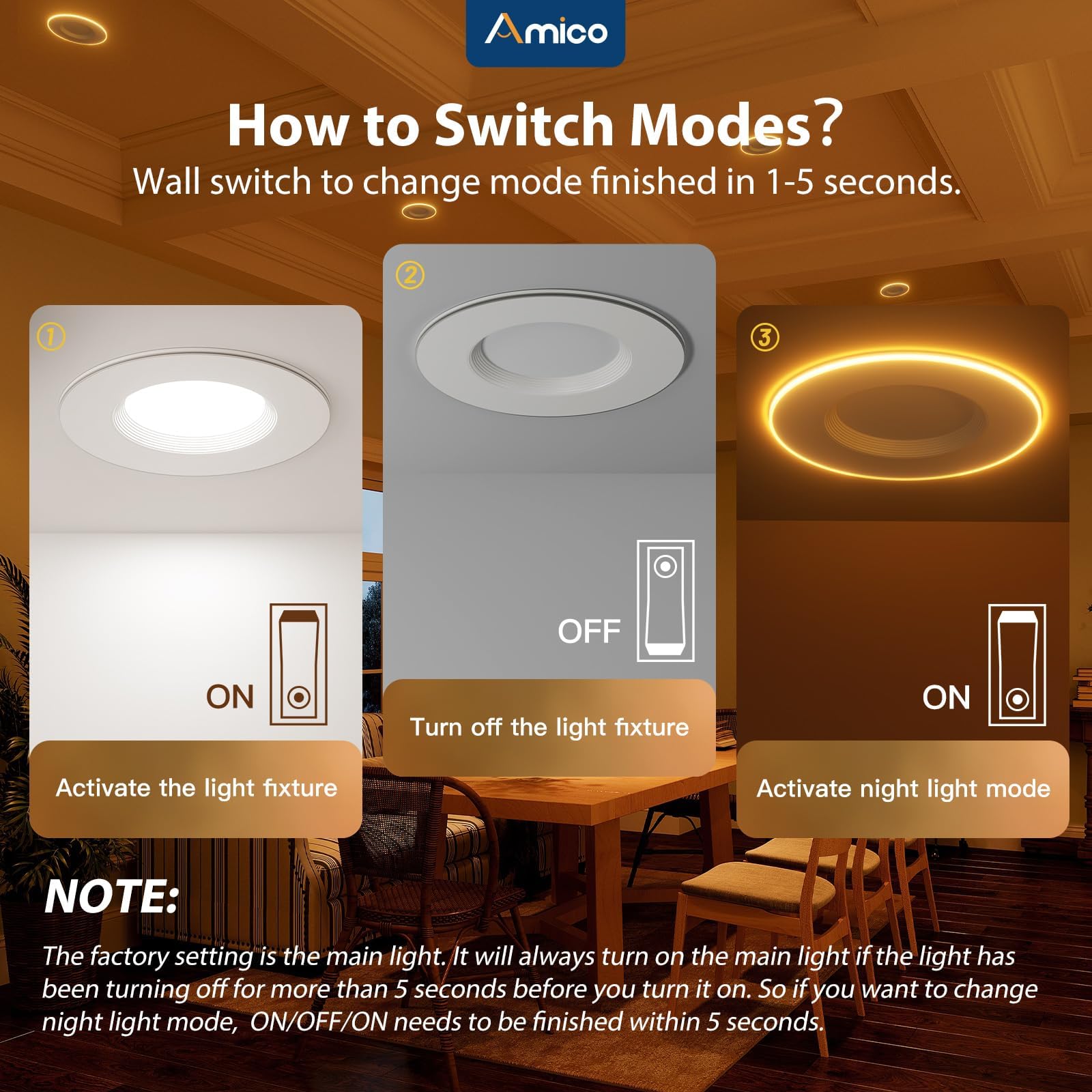 Amico

How to Switch Modes?
Wall switch to change mode finished in 1-5 seconds.

①
ON
Activate the light fixture

②
OFF
Turn off the light fixture

③
ON
Activate night light mode

NOTE:
The factory setting is the main light. It will always turn on the main light if the light has been turning off for more than 5 seconds before you turn it on. So if you want to change night light mode, ON/OFF/ON needs to be finished within 5 seconds.