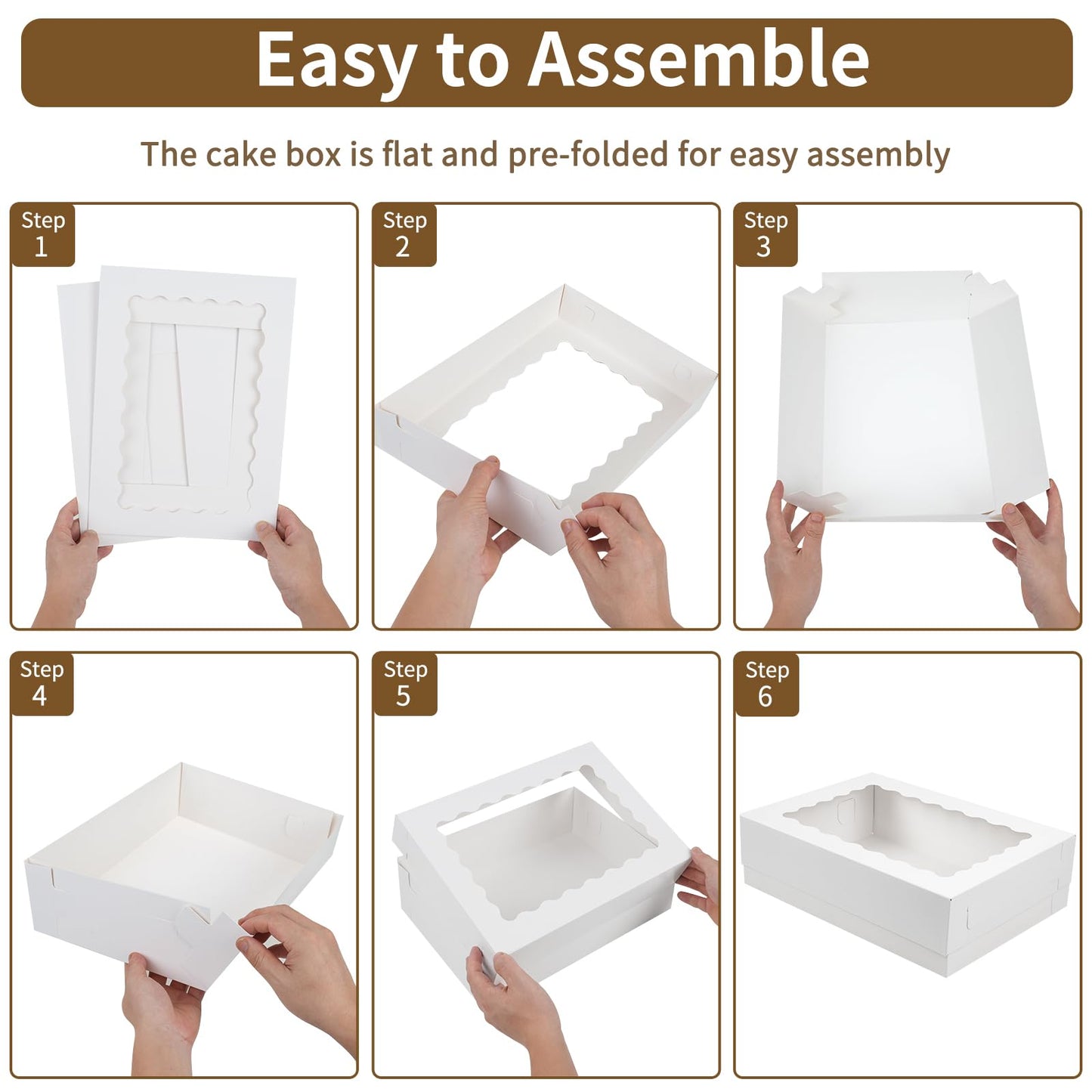 Easy to Assemble

The cake box is flat and pre-folded for easy assembly

Step 1

Step 2

Step 3

Step 4

Step 5

Step 6