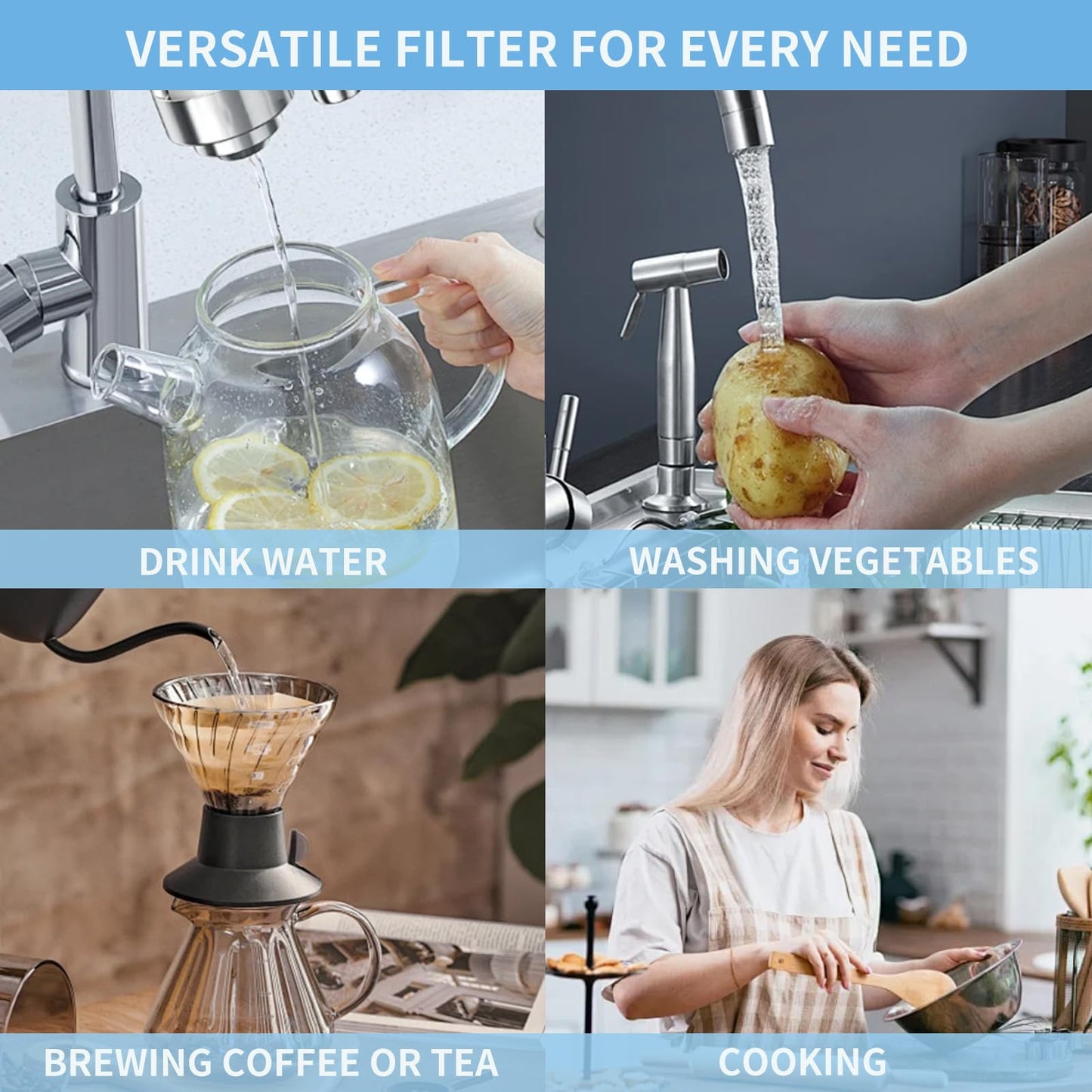 VERSATILE FILTER FOR EVERY NEED

DRINK WATER

WASHING VEGETABLES

BREWING COFFEE OR TEA

COOKING