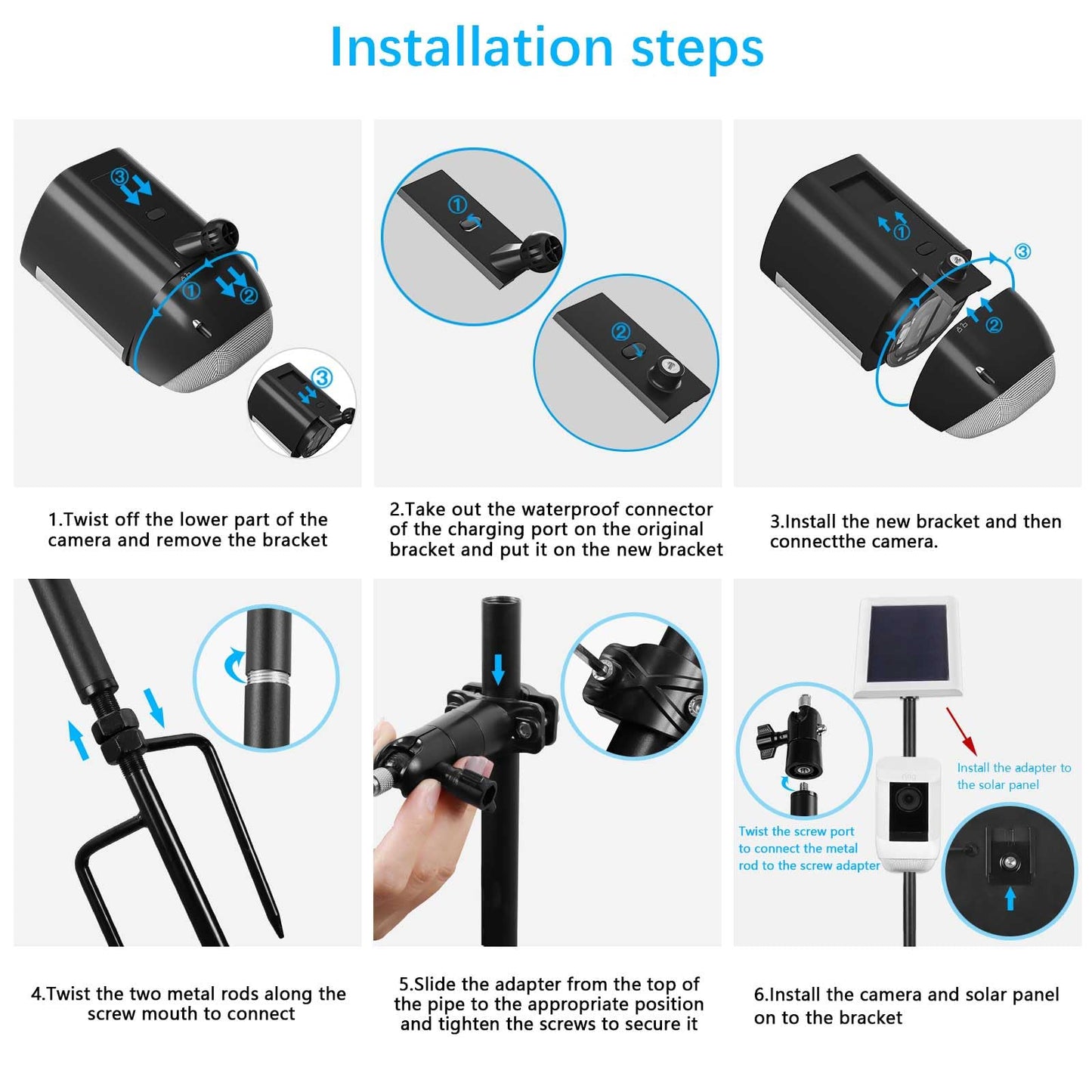 Installation steps

③
①
②
③

①
②

①
③
②

1.Twist off the lower part of the camera and remove the bracket

2.Take out the waterproof connector of the charging port on the original bracket and put it on the new bracket

3.Install the new bracket and then connectthe camera.

Install the adapter to the solar panel

Twist the screw port to connect the metal rod to the screw adapter

ring

4.Twist the two metal rods along the screw mouth to connect

5.Slide the adapter from the top of the pipe to the appropriate position and tighten the screws to secure it

6.Install the camera and solar panel on to the bracket