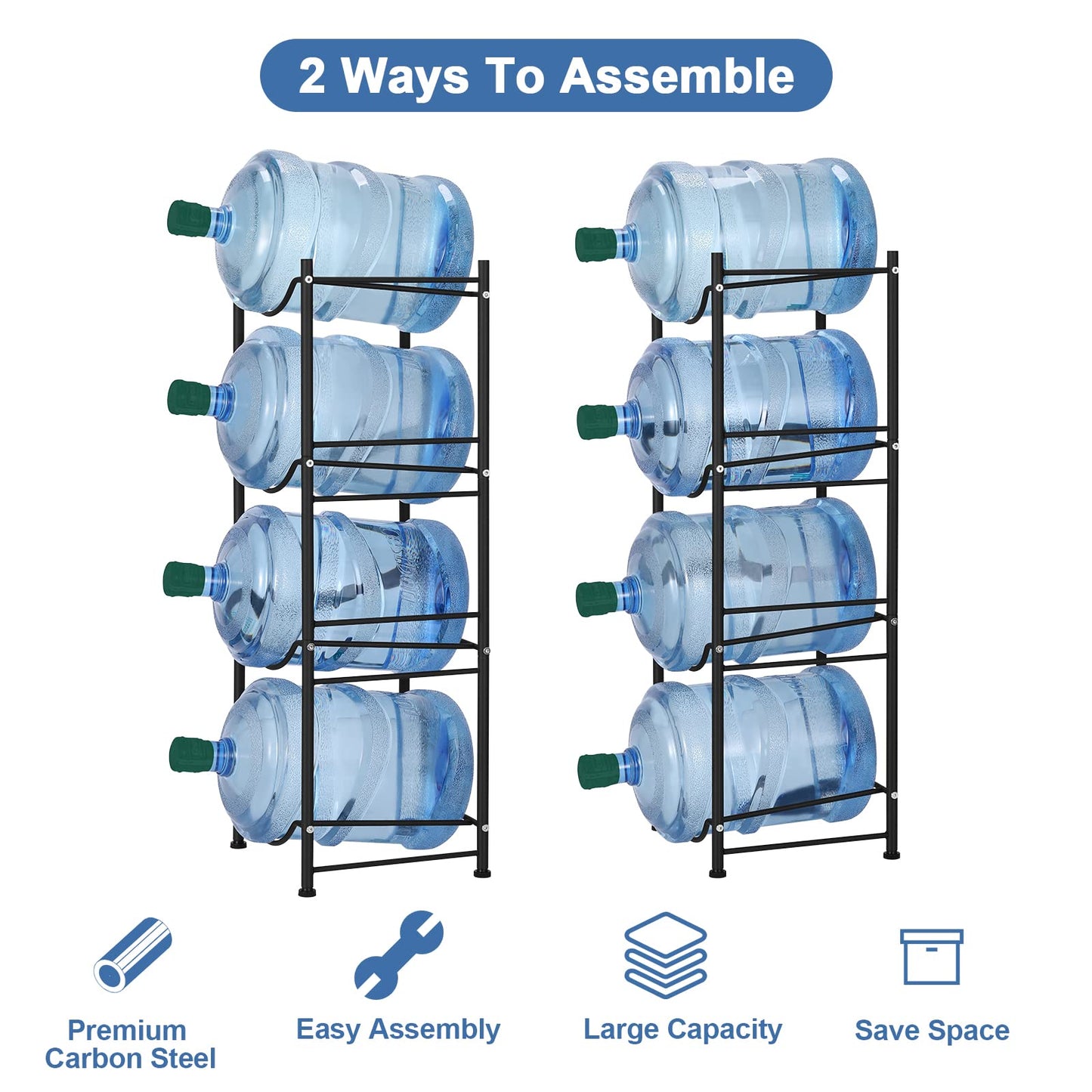 2 Ways To Assemble

Premium Carbon Steel

Easy Assembly

Large Capacity

Save Space