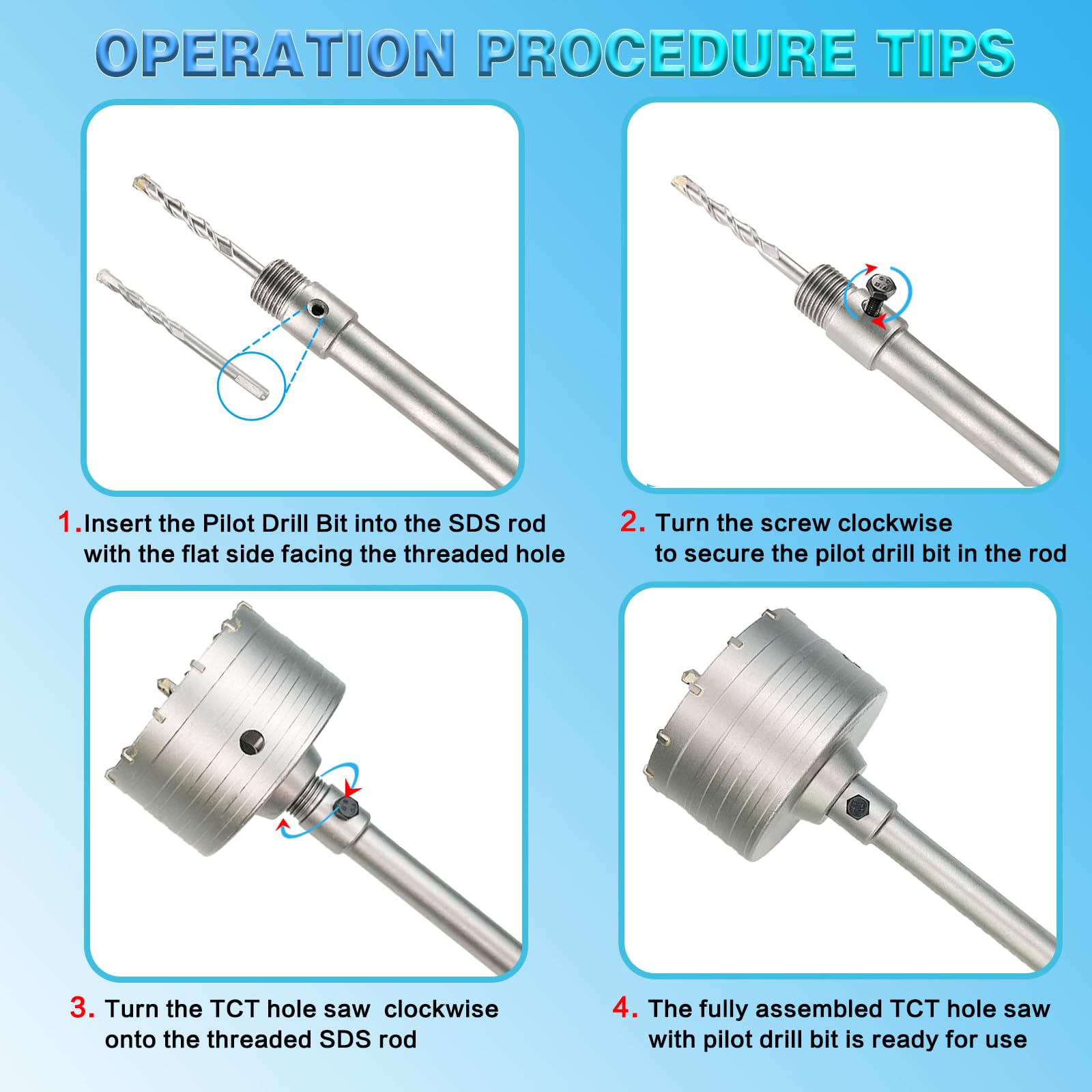 OPERATION PROCEDURE TIPS

1. Insert the Pilot Drill Bit into the SDS rod with the flat side facing the threaded hole

2. Turn the screw clockwise to secure the pilot drill bit in the rod

3. Turn the TCT hole saw clockwise onto the threaded SDS rod

4. The fully assembled TCT hole saw with pilot drill bit is ready for use