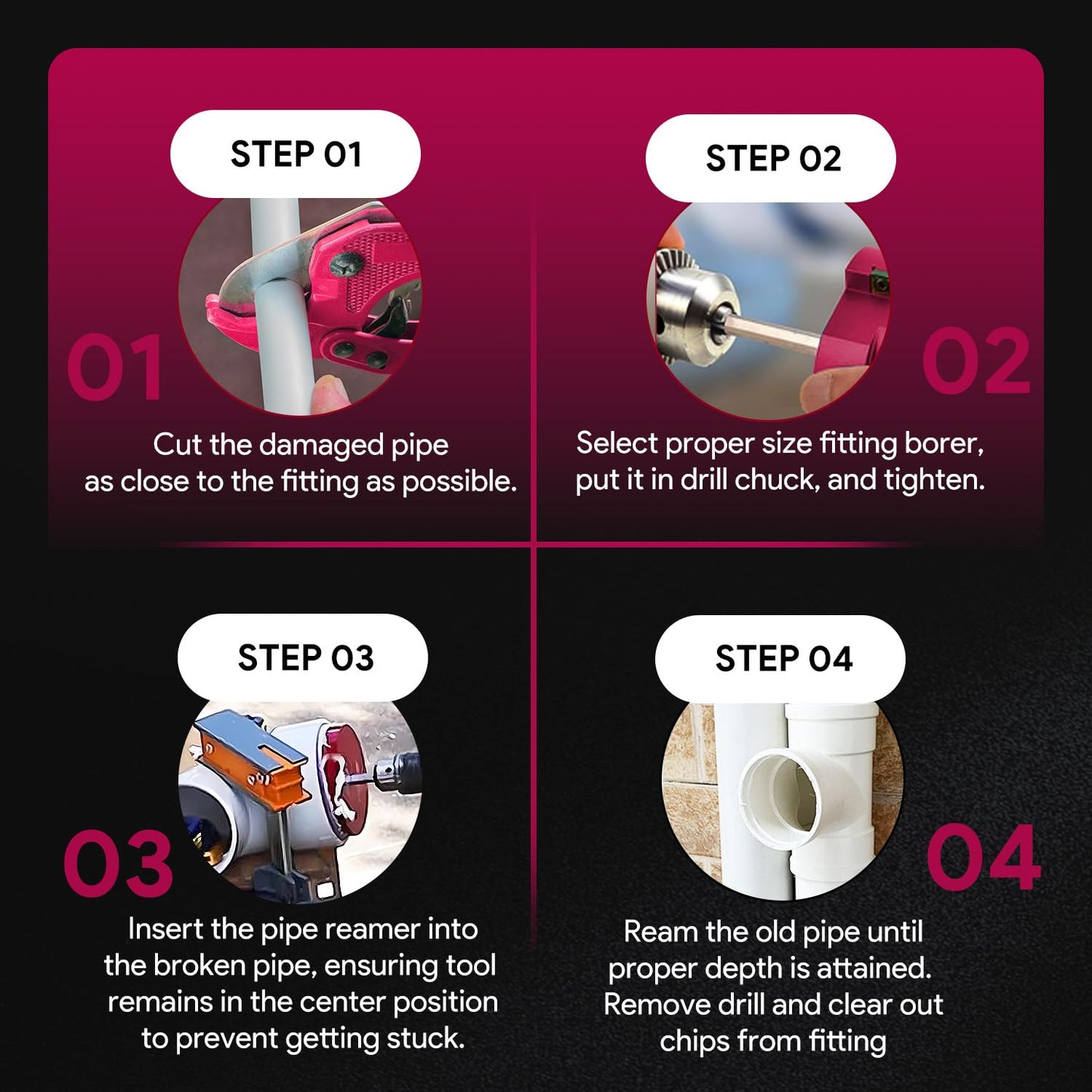 STEP 01

01

Cut the damaged pipe as close to the fitting as possible.

STEP 02

02

Select proper size fitting borer, put it in drill chuck, and tighten.

STEP 03

03

Insert the pipe reamer into the broken pipe, ensuring tool remains in the center position to prevent getting stuck.

STEP 04

04

Ream the old pipe until proper depth is attained. Remove drill and clear out chips from fitting