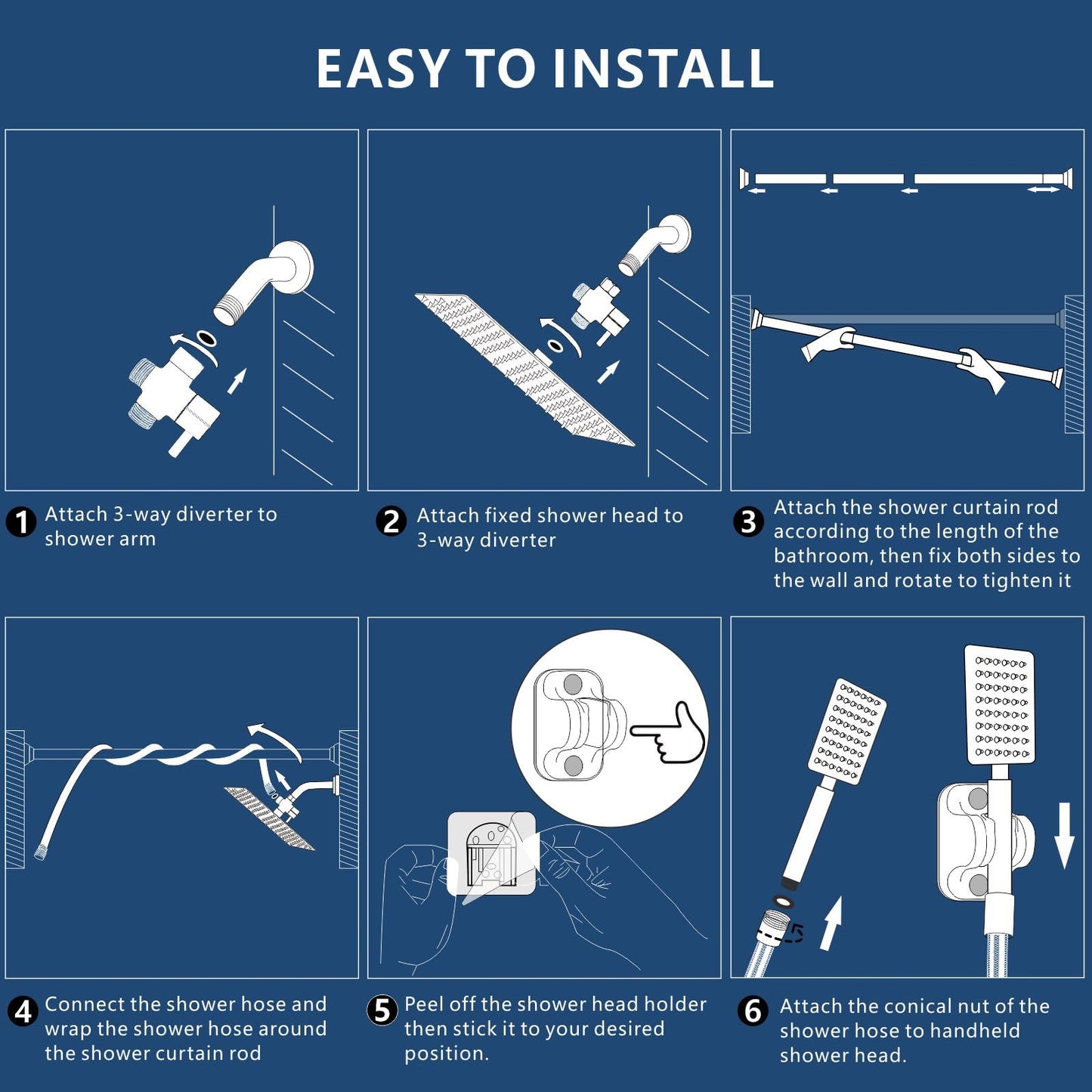 EASY TO INSTALL

1 Attach 3-way diverter to shower arm

2 Attach fixed shower head to 3-way diverter

3 Attach the shower curtain rod according to the length of the bathroom, then fix both sides to the wall and rotate to tighten it

4 Connect the shower hose and wrap the shower hose around the shower curtain rod

5 Peel off the shower head holder then stick it to your desired position.

6 Attach the conical nut of the shower hose to handheld shower head.