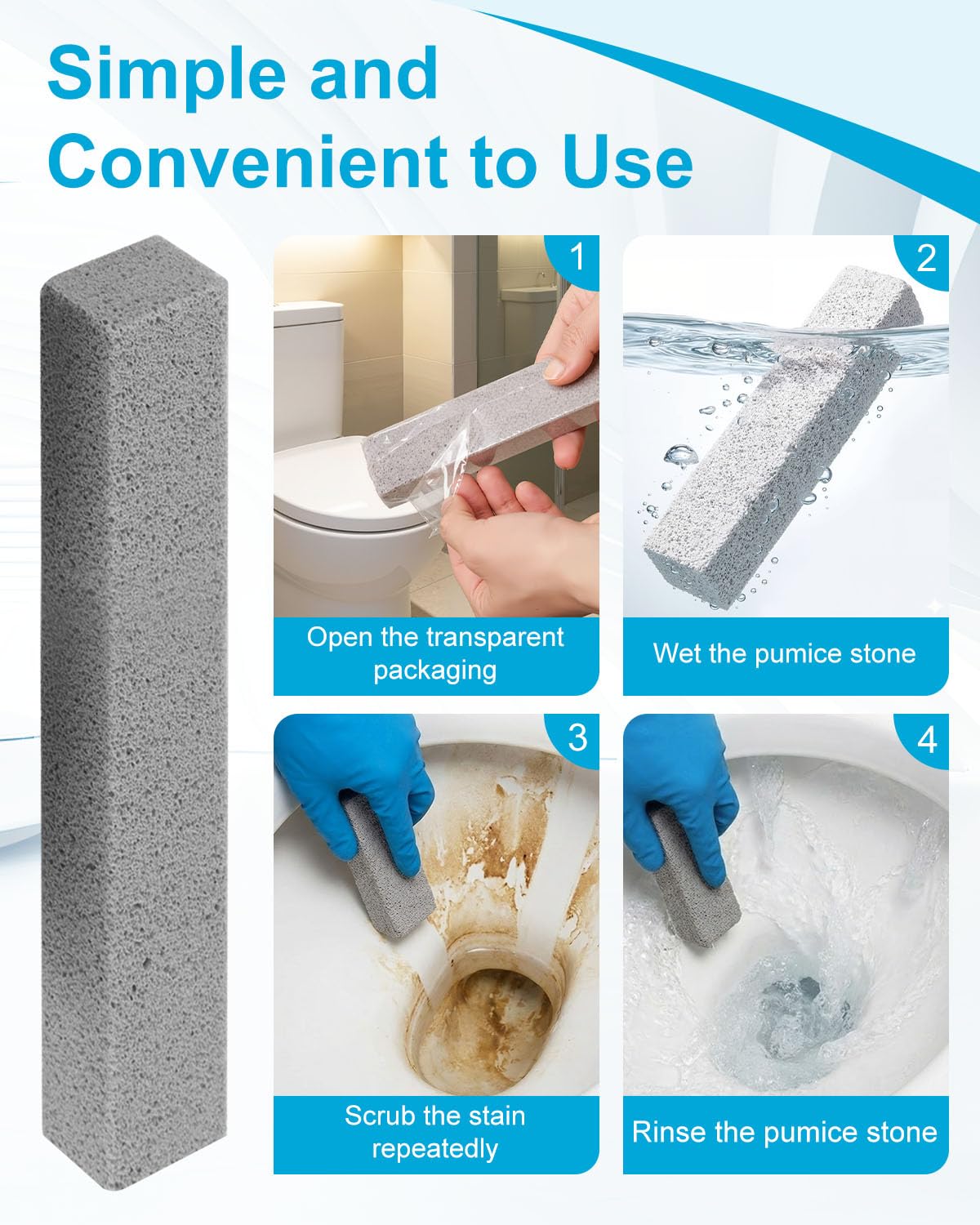 Simple and Convenient to Use

1

Open the transparent packaging

2

Wet the pumice stone

3

Scrub the stain repeatedly

4

Rinse the pumice stone