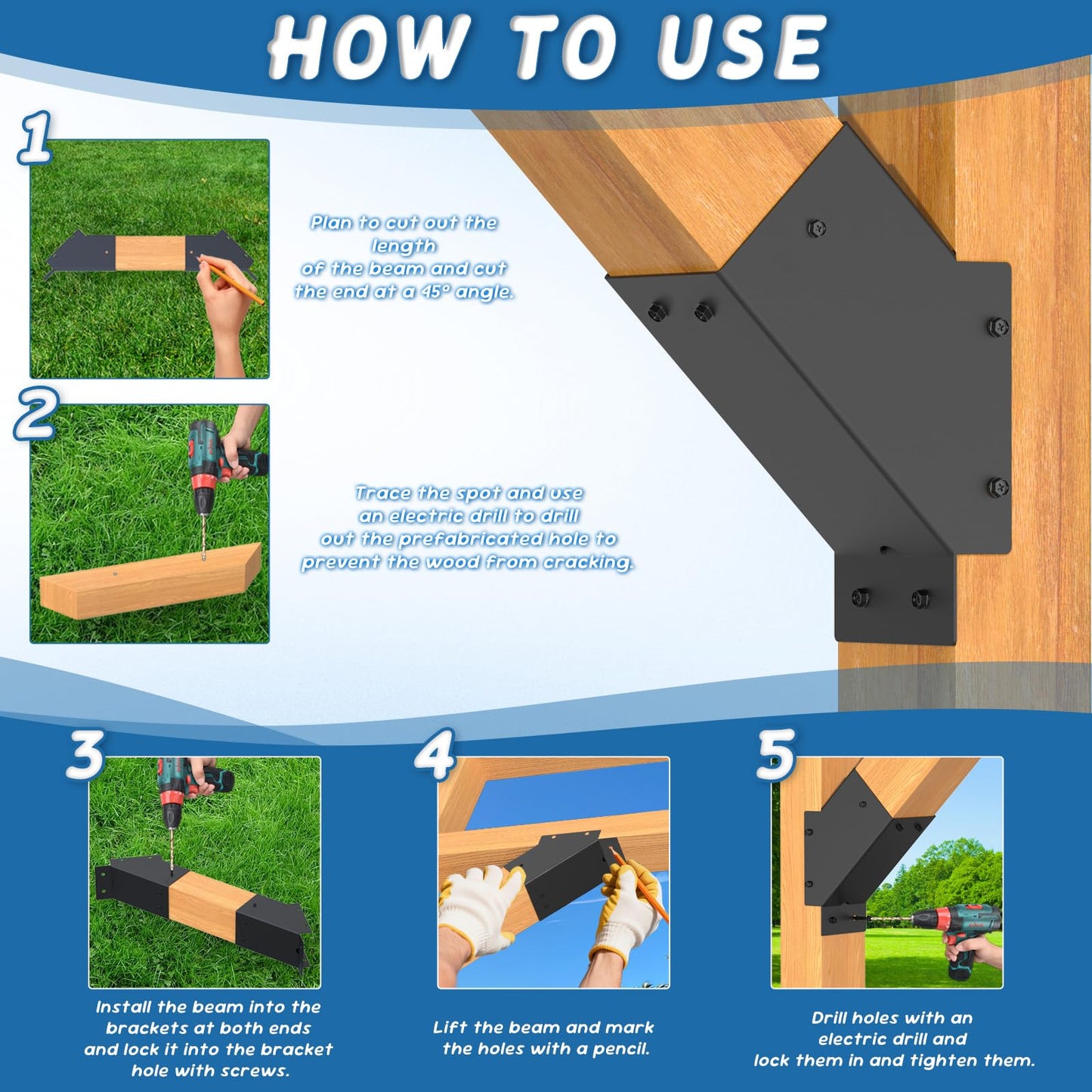 HOW TO USE

1

Plan to cut out the length of the beam and cut the end at a 45° angle.

2

Trace the spot and use an electric drill to drill out the prefabricated hole to prevent the wood from cracking.

3

Install the beam into the brackets at both ends and lock it into the bracket hole with screws.

4

Lift the beam and mark the holes with a pencil.

5

Drill holes with an electric drill and lock them in and tighten them.