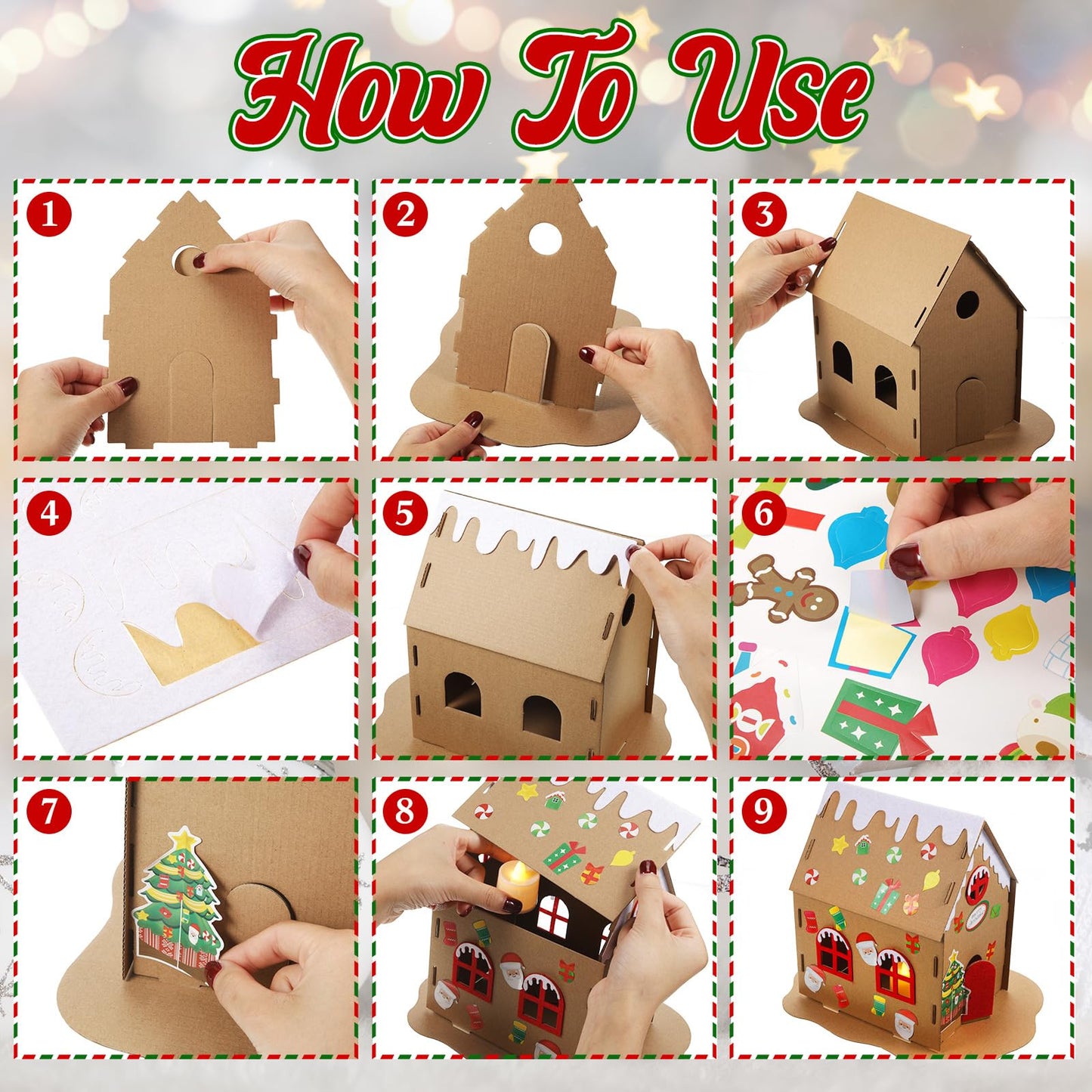 How To Use

1

2

3

4

5

6

7

8

9