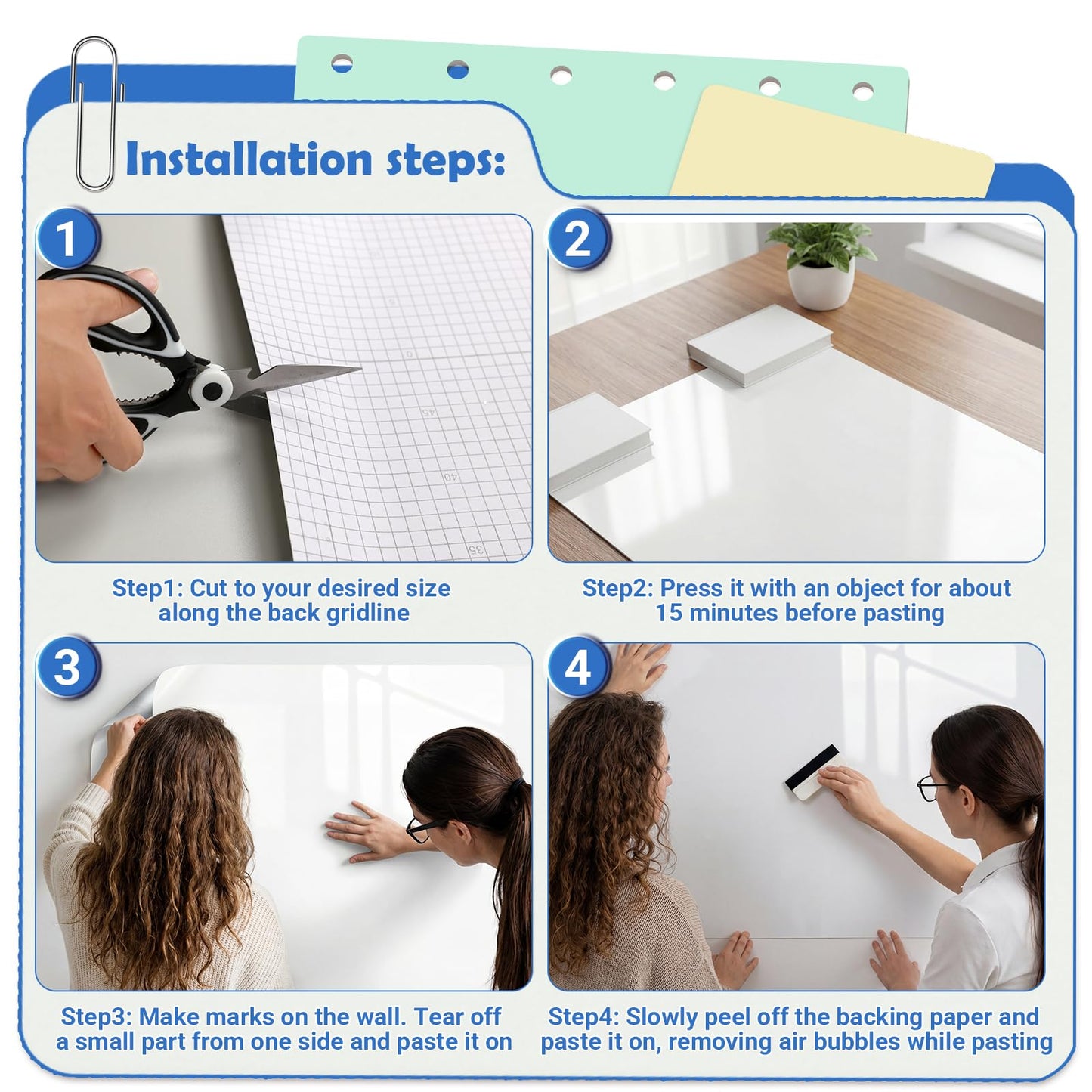 Installation steps:

1

45

40

35

Step1: Cut to your desired size along the back gridline

2

Step2: Press it with an object for about 15 minutes before pasting

3

Step3: Make marks on the wall. Tear off a small part from one side and paste it on

4

Step4: Slowly peel off the backing paper and paste it on, removing air bubbles while pasting