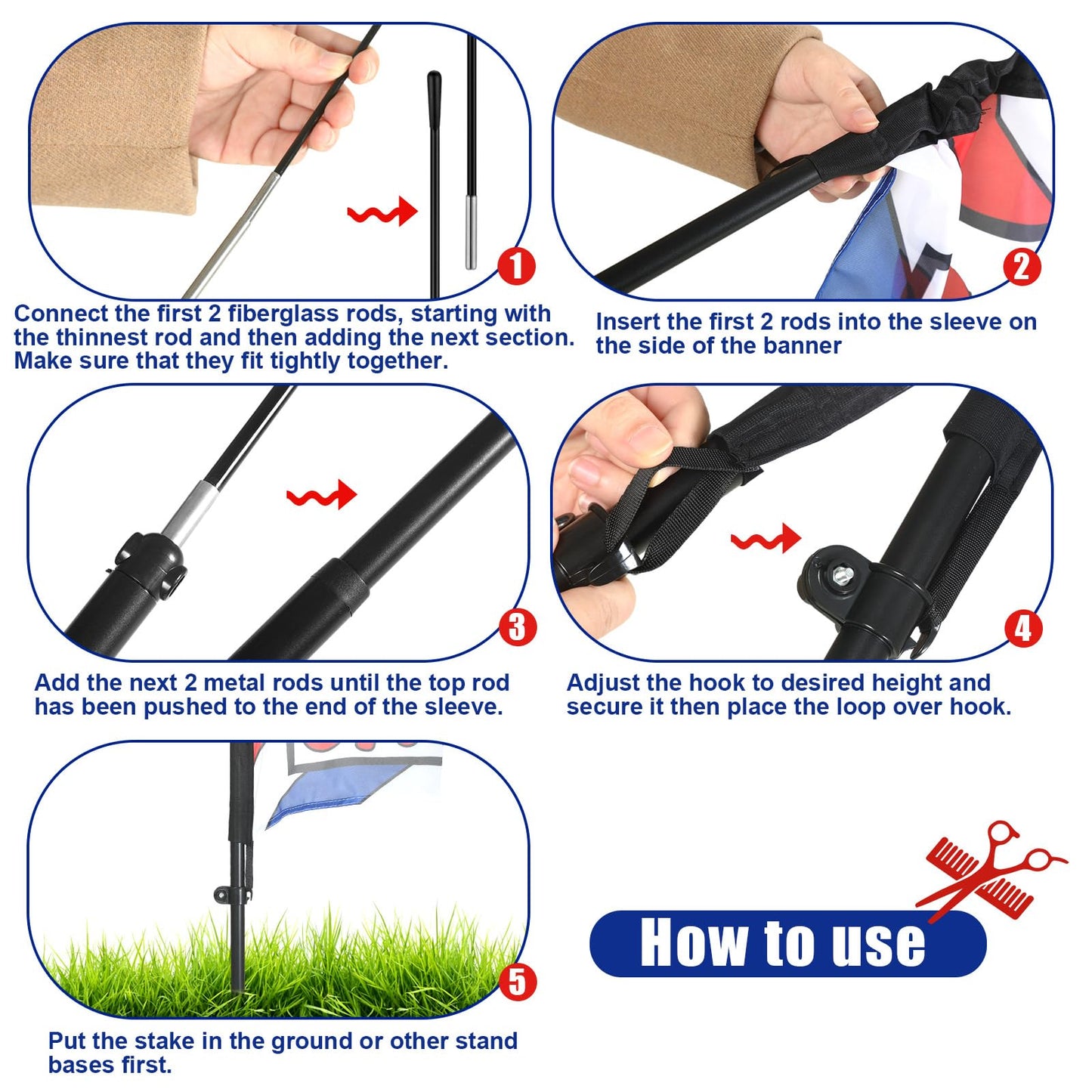 1

Connect the first 2 fiberglass rods, starting with the thinnest rod and then adding the next section. Make sure that they fit tightly together.

2

Insert the first 2 rods into the sleeve on the side of the banner

3

Add the next 2 metal rods until the top rod has been pushed to the end of the sleeve.

4

Adjust the hook to desired height and secure it then place the loop over hook.

5

Put the stake in the ground or other stand bases first.

How to use