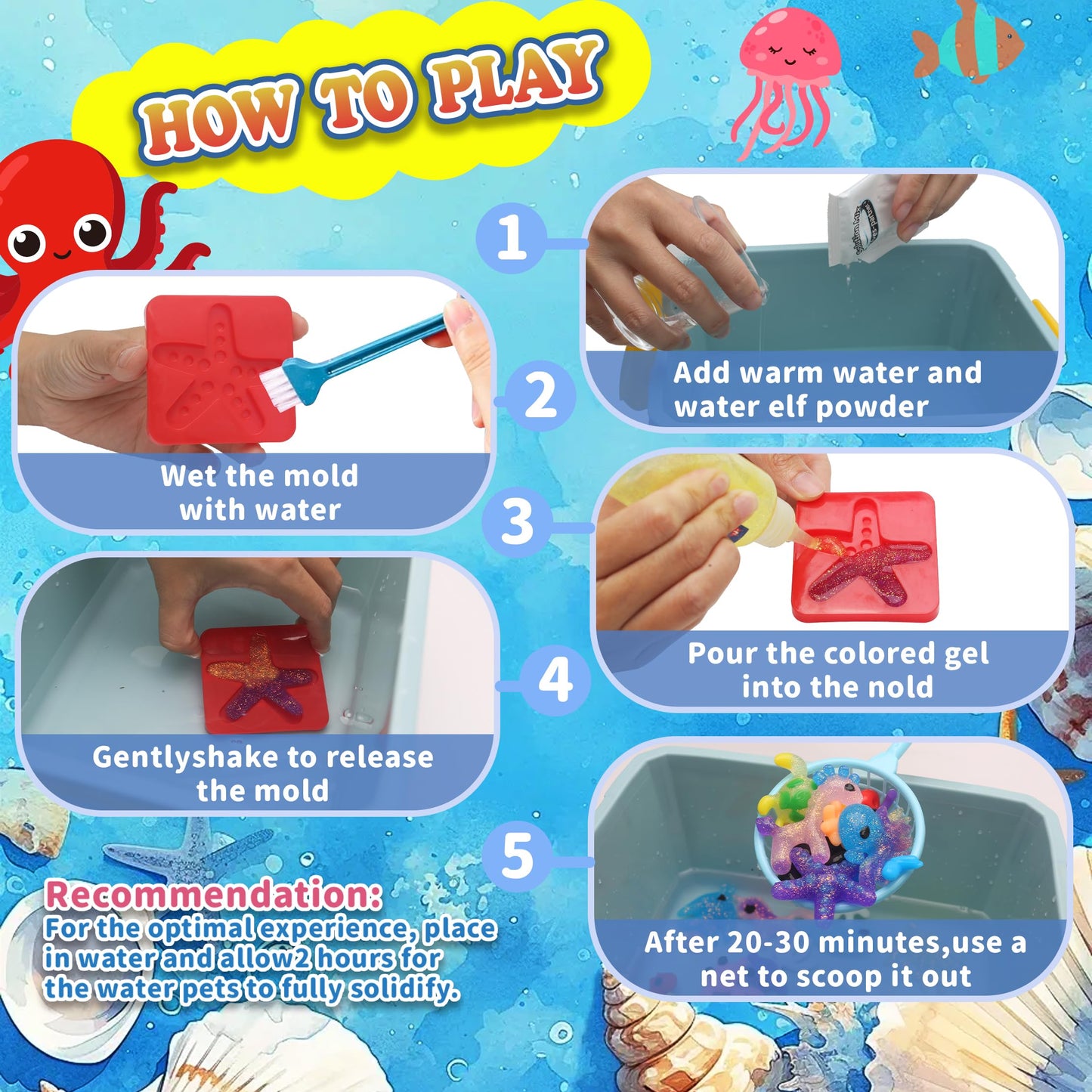 HOW TO PLAY

1
Add warm water and water elf powder

2
Wet the mold with water

3
Pour the colored gel into the nold

4
Gentlyshake to release the mold

5
After 20-30 minutes,use a net to scoop it out

Recommendation:
For the optimal experience, place in water and allow2 hours for the water pets to fully solidify.