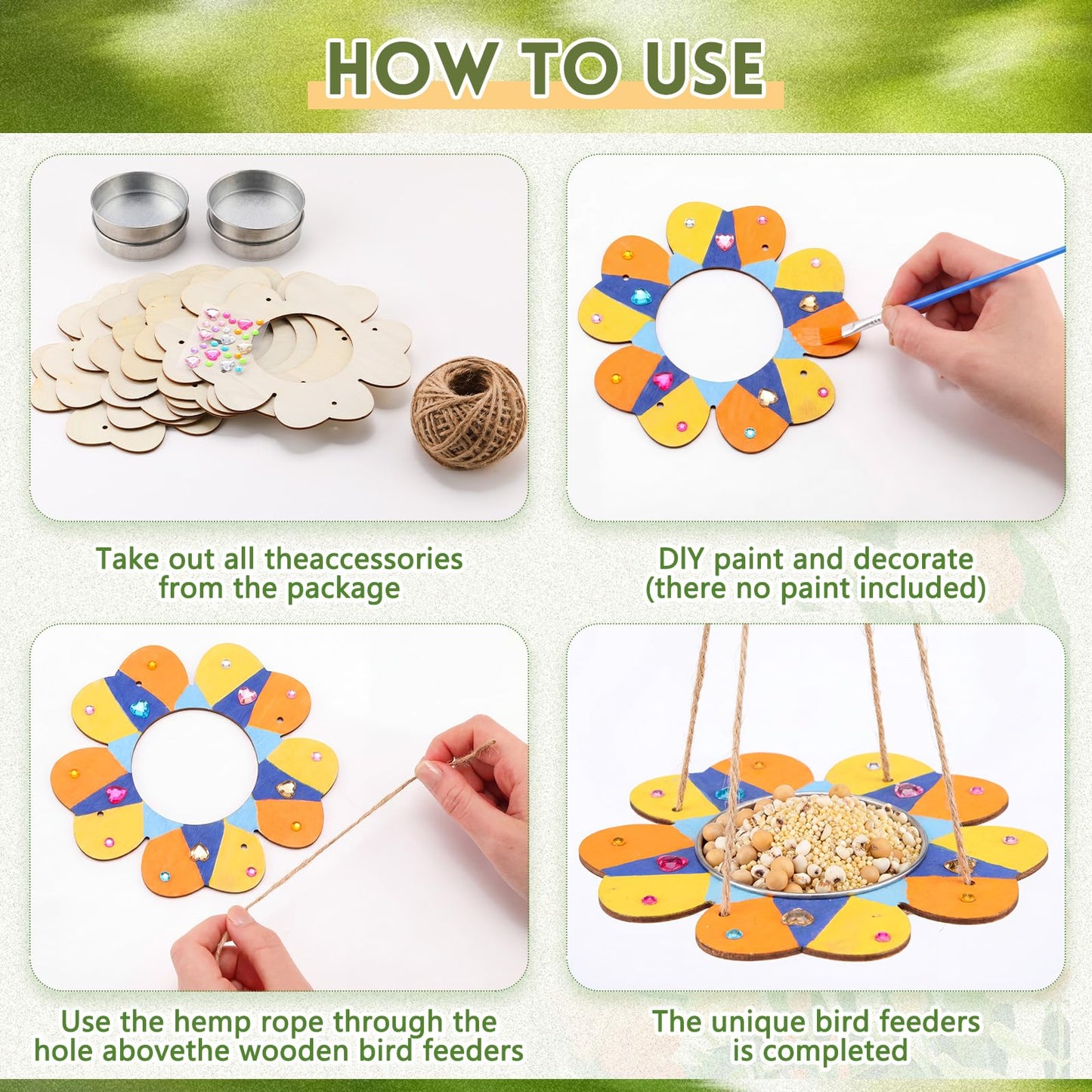 HOW TO USE

Take out all theaccessories from the package

DIY paint and decorate (there no paint included)

Use the hemp rope through the hole abovethe wooden bird feeders

The unique bird feeders is completed