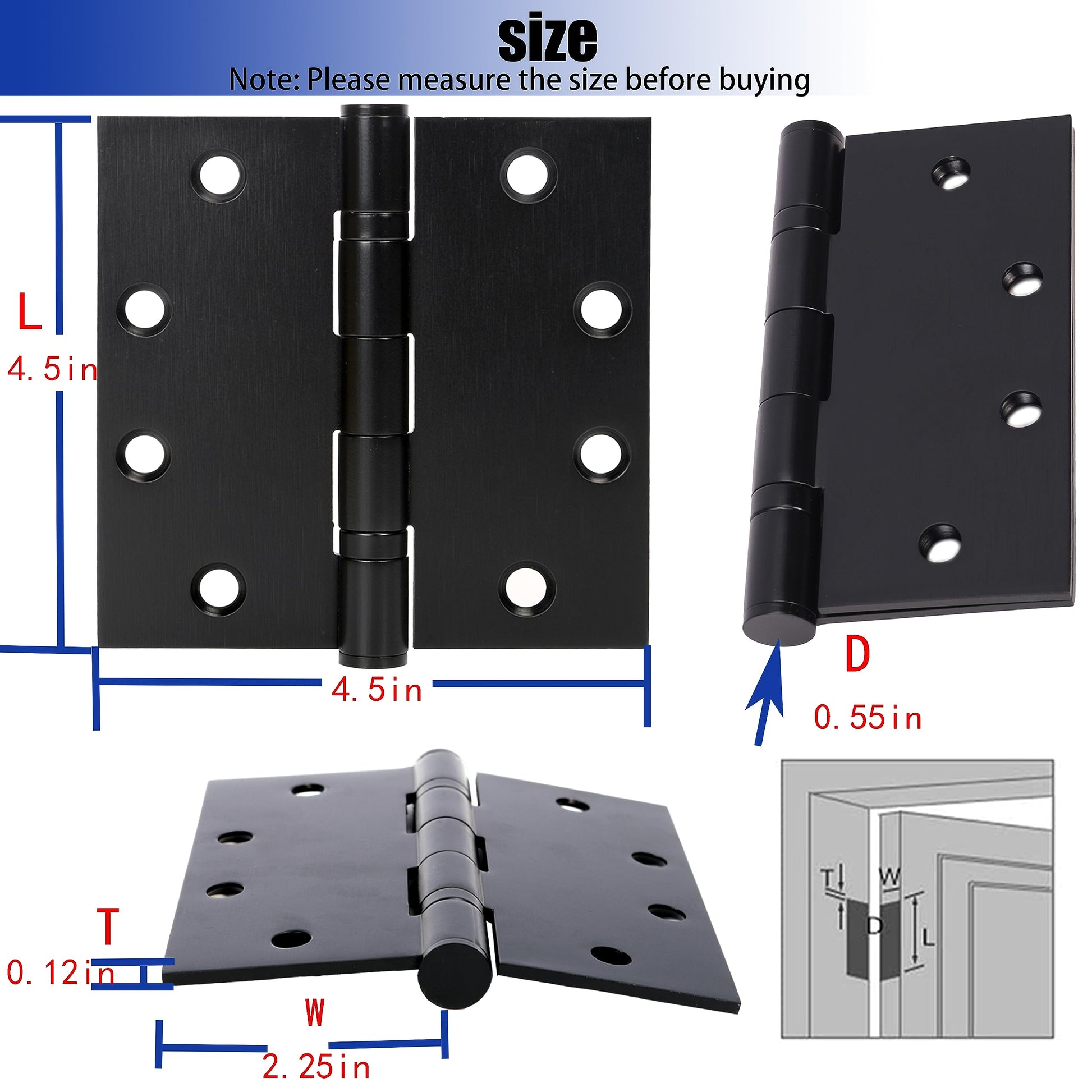 size
Note: Please measure the size before buying

L
4.5in

4.5in

D
0.55in

T
0.12in

W
2.25in

T
W
D
L