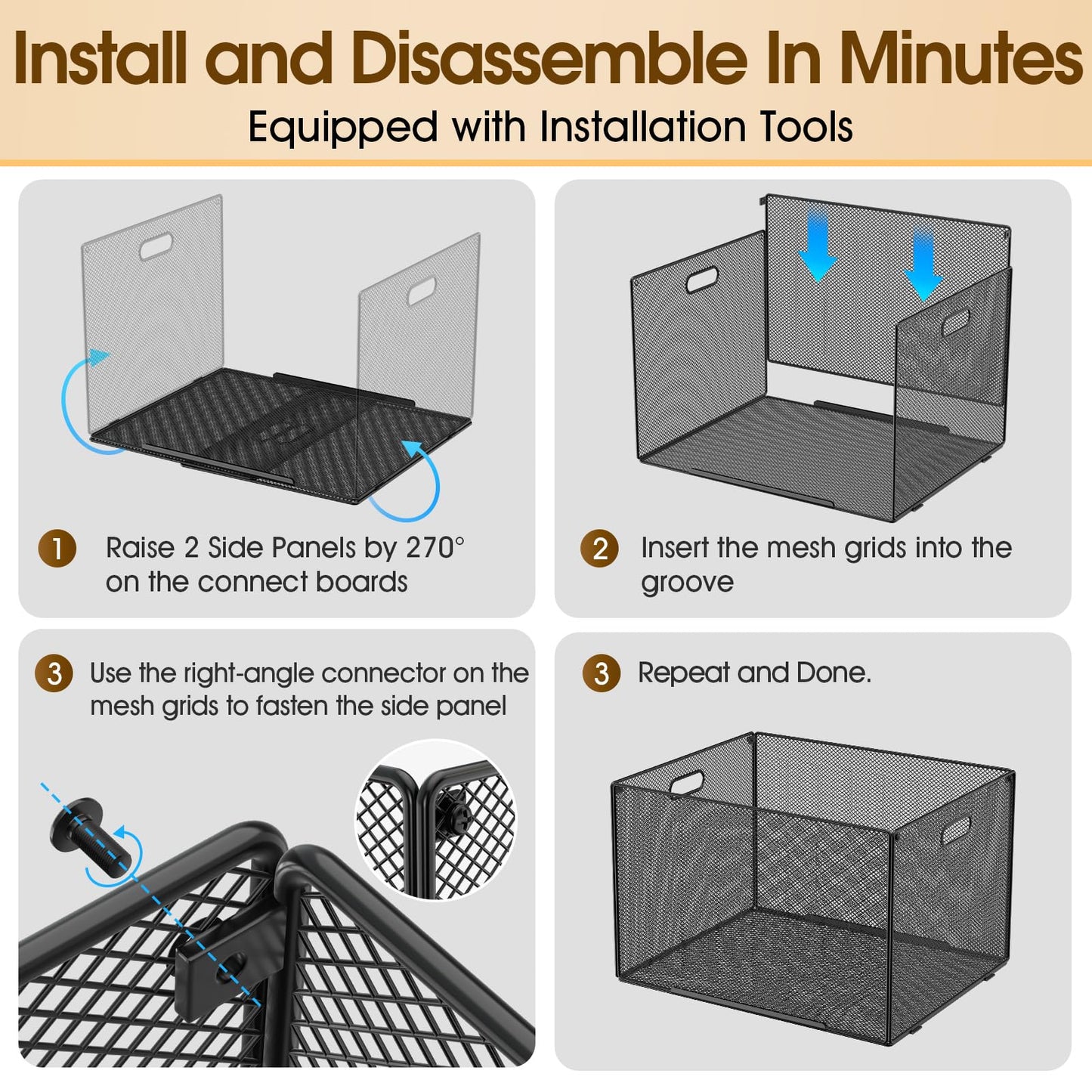 Install and Disassemble In Minutes

Equipped with Installation Tools

1 Raise 2 Side Panels by 270° on the connect boards

2 Insert the mesh grids into the groove

3 Use the right-angle connector on the mesh grids to fasten the side panel

3 Repeat and Done.