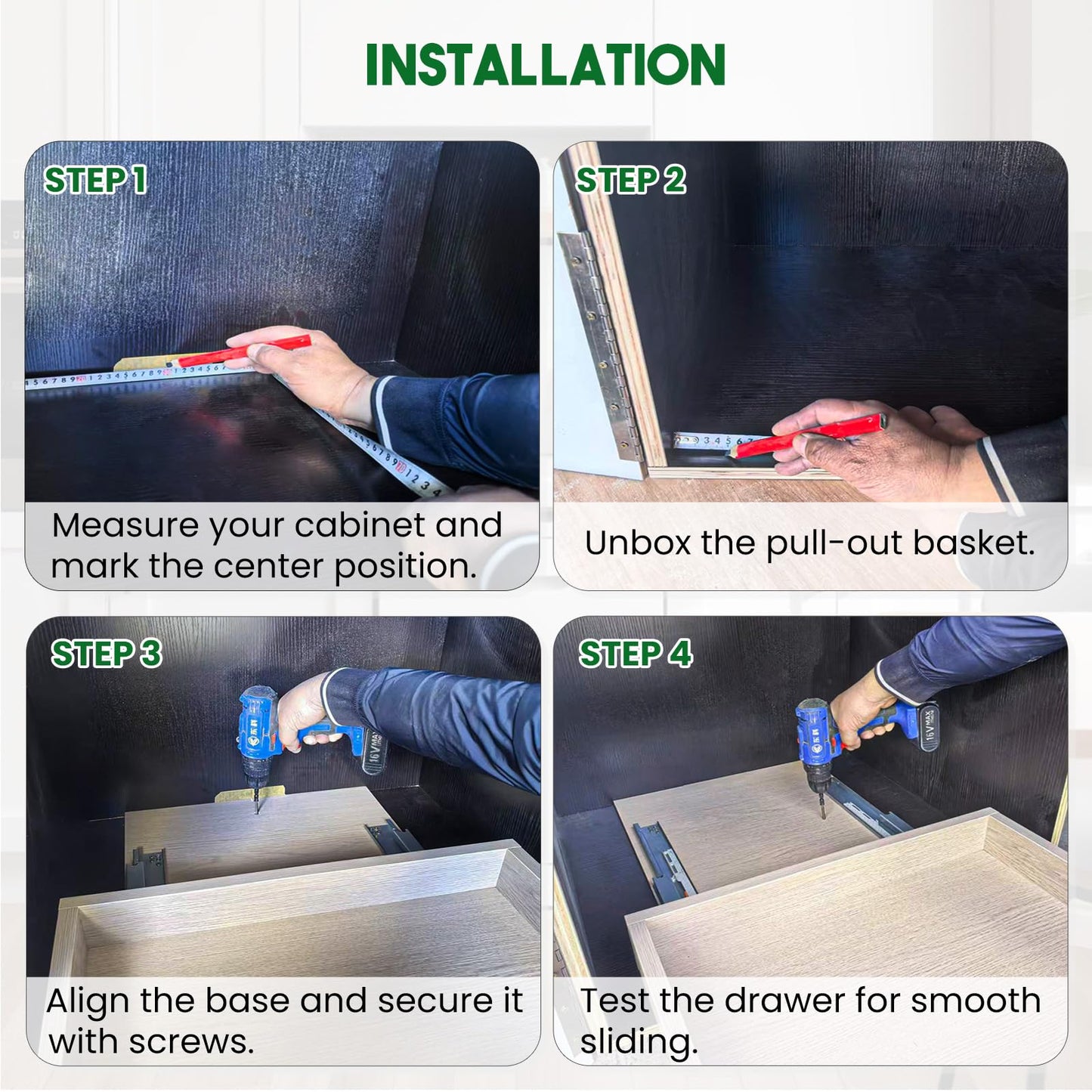 INSTALLATION

STEP 1

Measure your cabinet and mark the center position.

STEP 2

Unbox the pull-out basket.

STEP 3

16V MAX

Align the base and secure it with screws.

STEP 4

16V MAX

Test the drawer for smooth sliding.