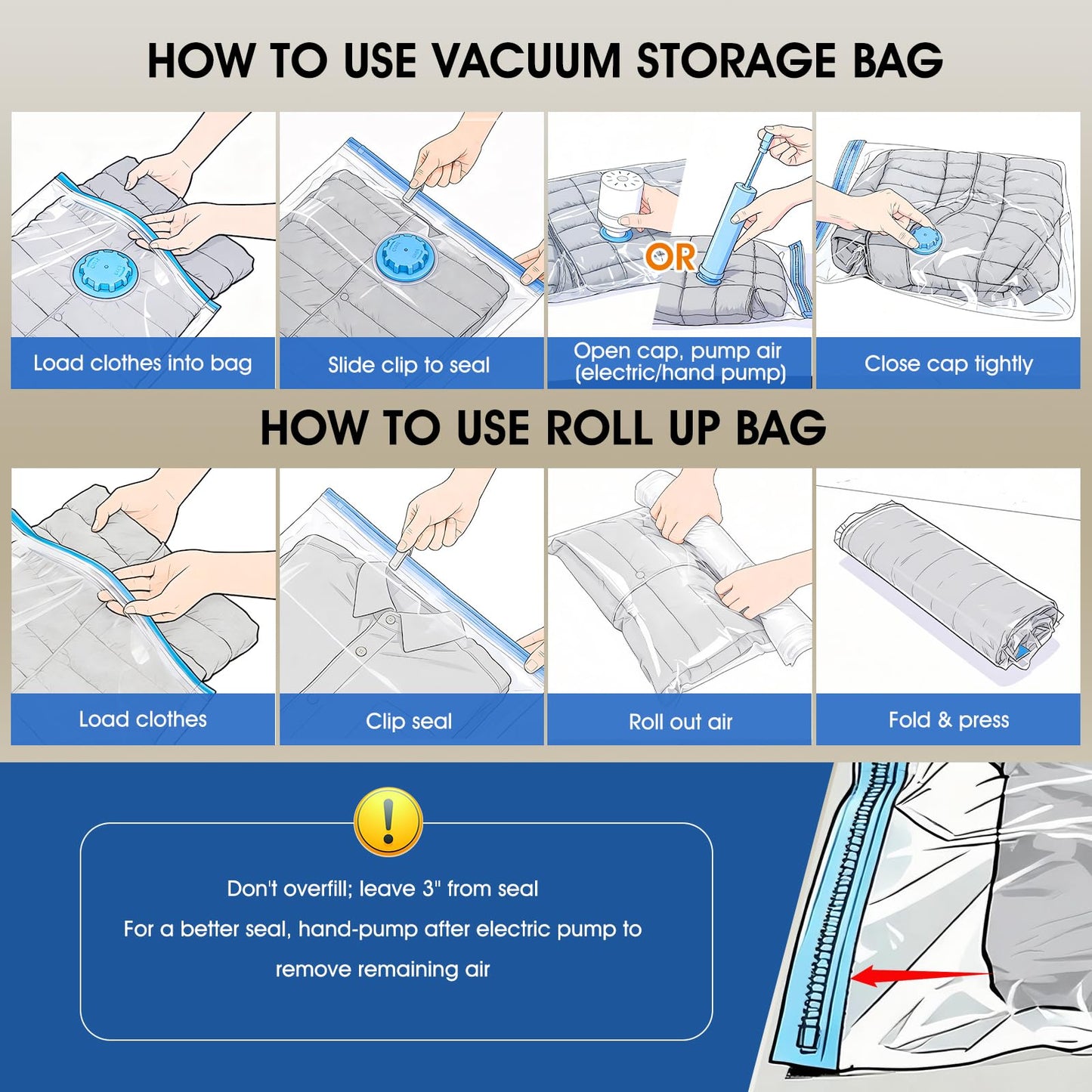 HOW TO USE VACUUM STORAGE BAG

Load clothes into bag

Slide clip to seal

OR

Open cap, pump air (electric/hand pump)

Close cap tightly

HOW TO USE ROLL UP BAG

Load clothes

Clip seal

Roll out air

Fold & press

!

Don't overfill; leave 3" from seal

For a better seal, hand-pump after electric pump to remove remaining air