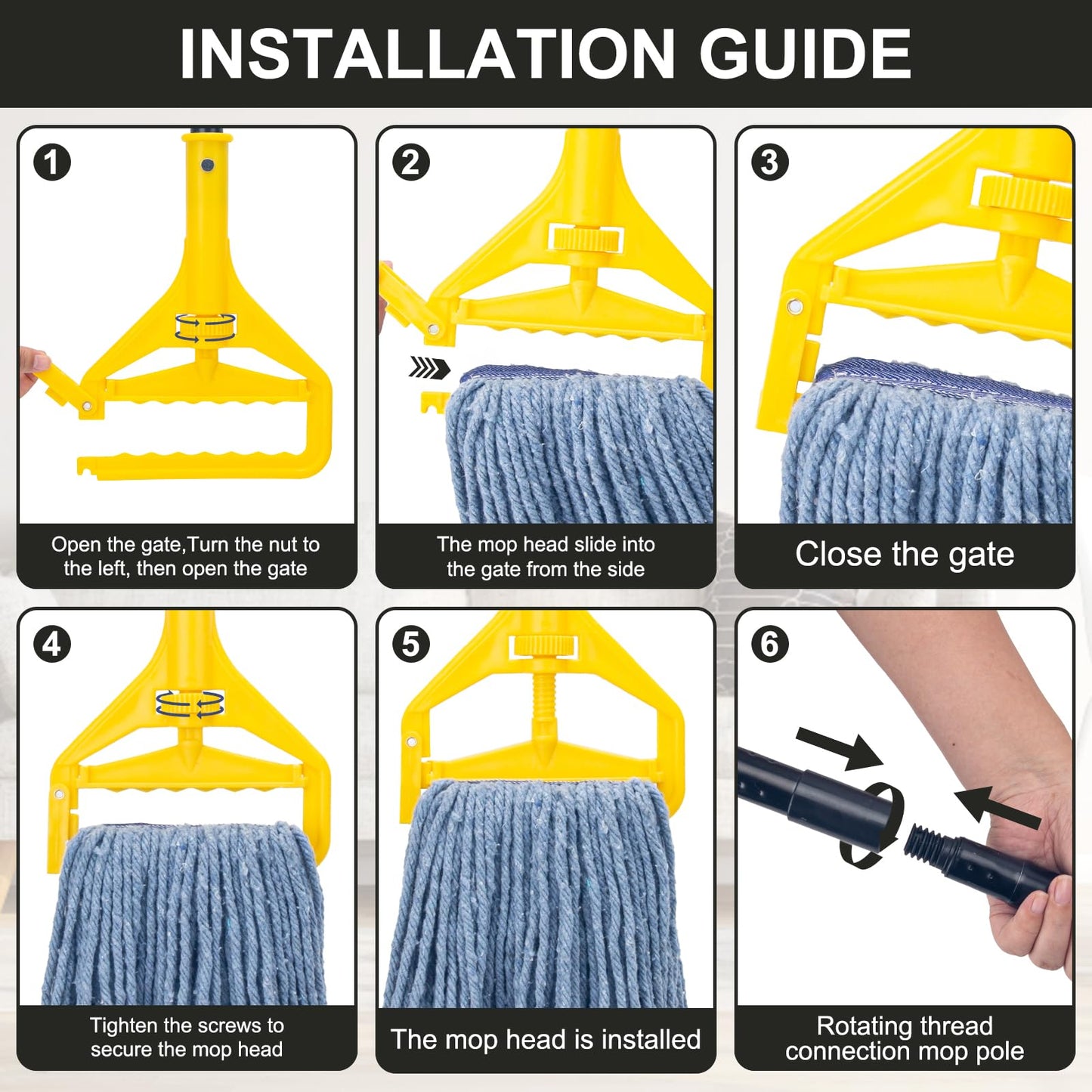 INSTALLATION GUIDE

1
Open the gate,Turn the nut to the left, then open the gate

2
The mop head slide into the gate from the side

3
Close the gate

4
Tighten the screws to secure the mop head

5
The mop head is installed

6
Rotating thread connection mop pole