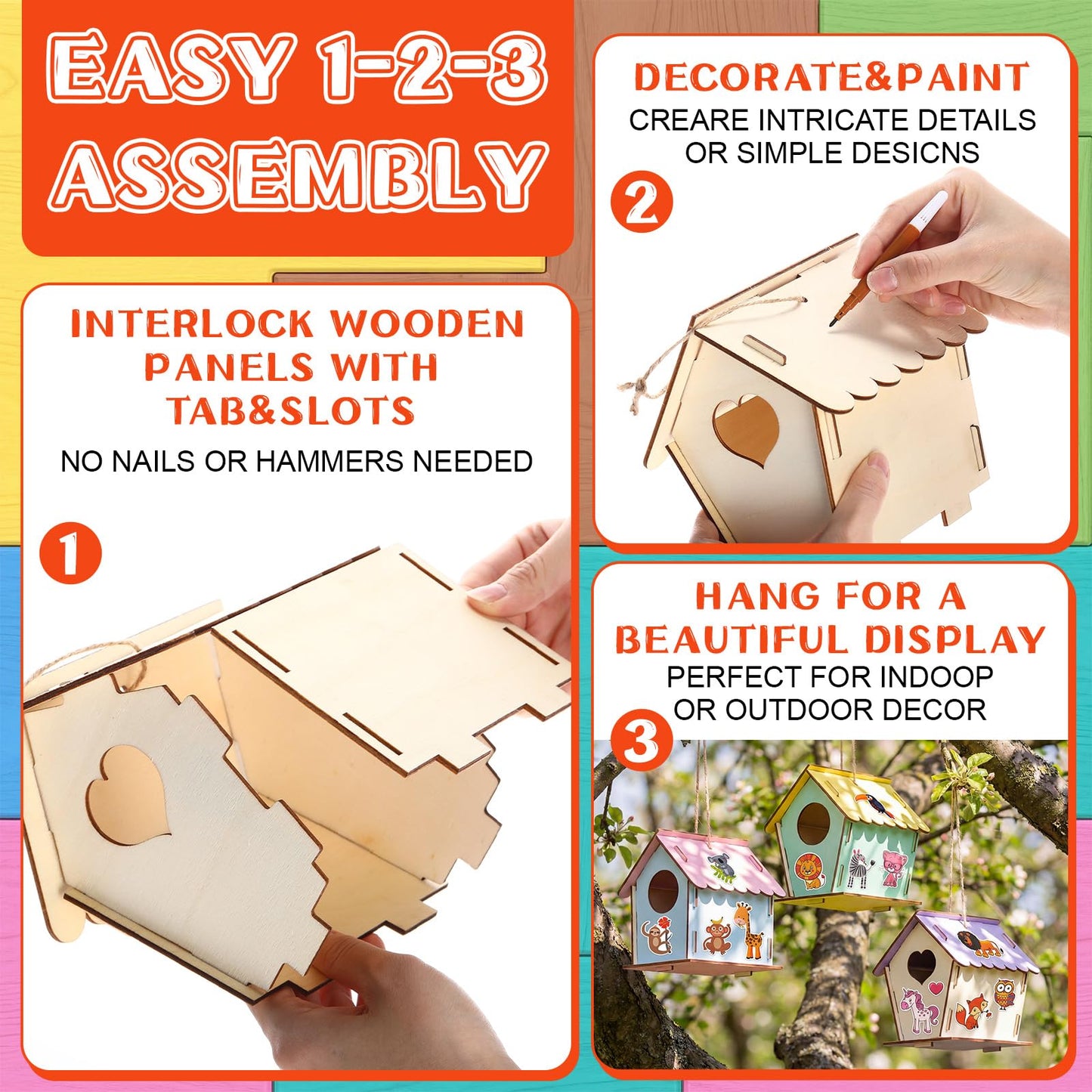 EASY 1-2-3 ASSEMBLY

INTERLOCK WOODEN PANELS WITH TAB&SLOTS
NO NAILS OR HAMMERS NEEDED

1

DECORATE&PAINT
CREARE INTRICATE DETAILS OR SIMPLE DESICNS

2

HANG FOR A BEAUTIFUL DISPLAY
PERFECT FOR INDOOP OR OUTDOOR DECOR

3