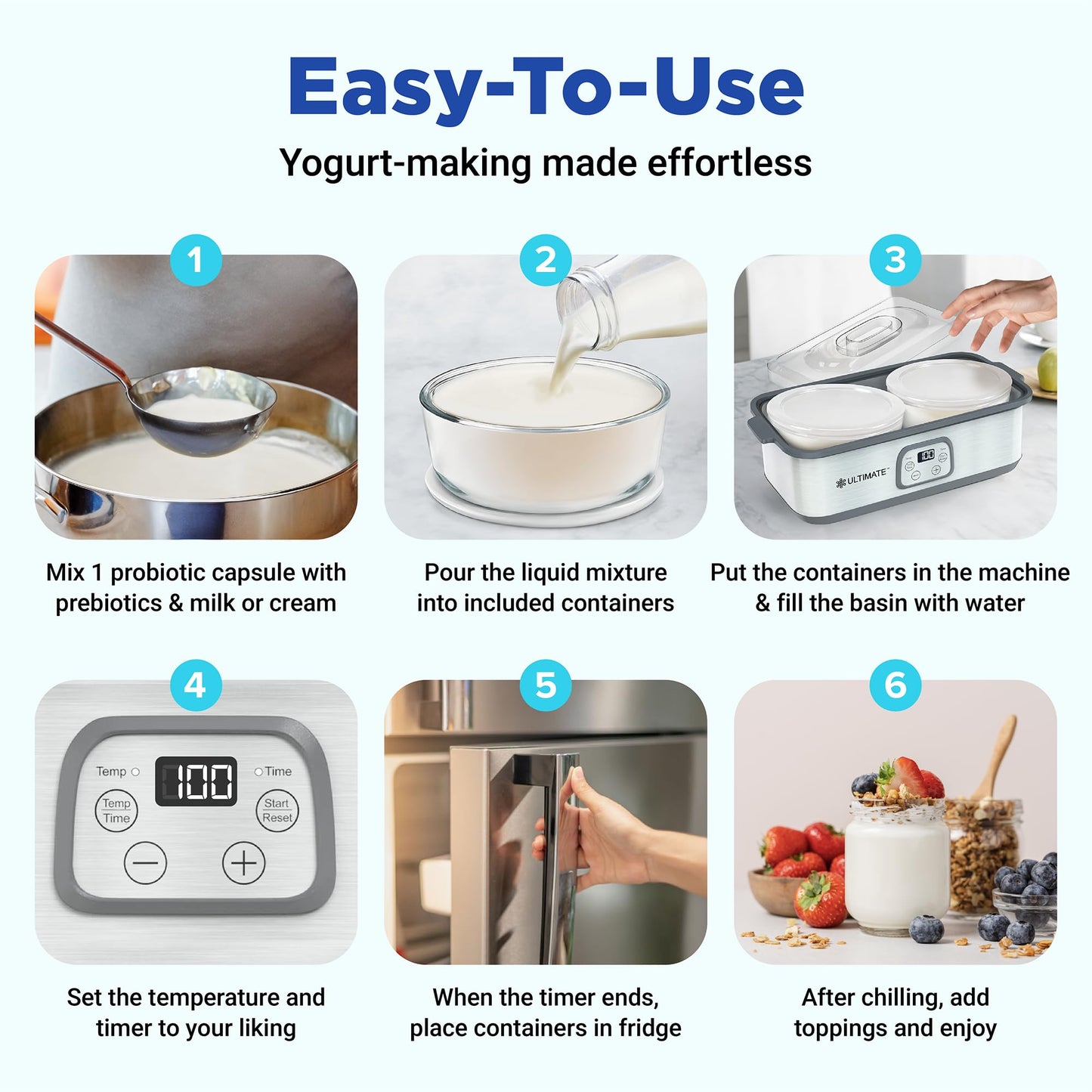 Easy-To-Use

Yogurt-making made effortless

1

Mix 1 probiotic capsule with prebiotics & milk or cream

2

Pour the liquid mixture into included containers

3

ULTIMATE

Put the containers in the machine & fill the basin with water

4

Temp

100

Time

Temp Time

Start Reset

Set the temperature and timer to your liking

5

When the timer ends, place containers in fridge

6

After chilling, add toppings and enjoy