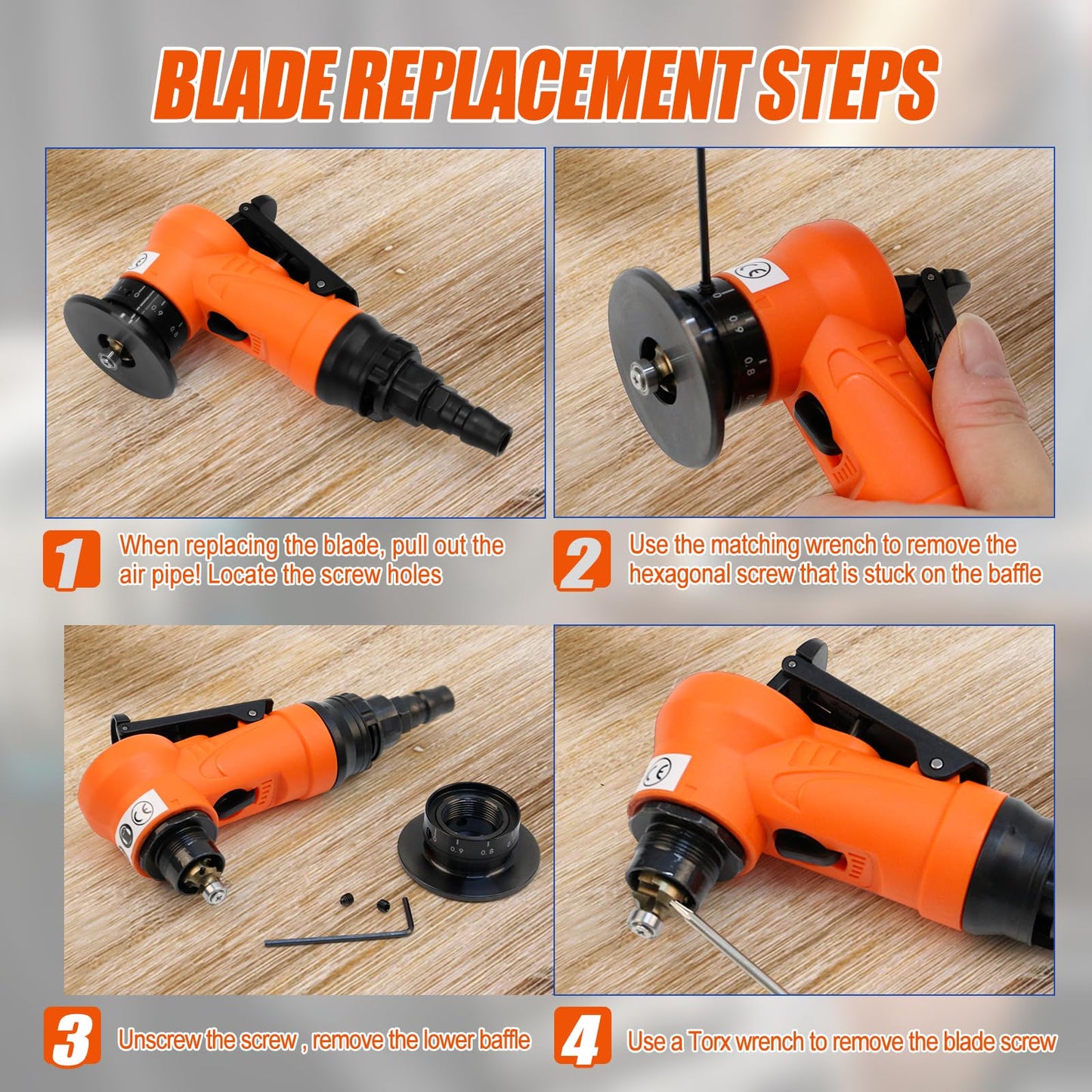 BLADE REPLACEMENT STEPS

1 When replacing the blade, pull out the air pipe! Locate the screw holes

2 Use the matching wrench to remove the hexagonal screw that is stuck on the baffle

3 Unscrew the screw , remove the lower baffle

4 Use a Torx wrench to remove the blade screw